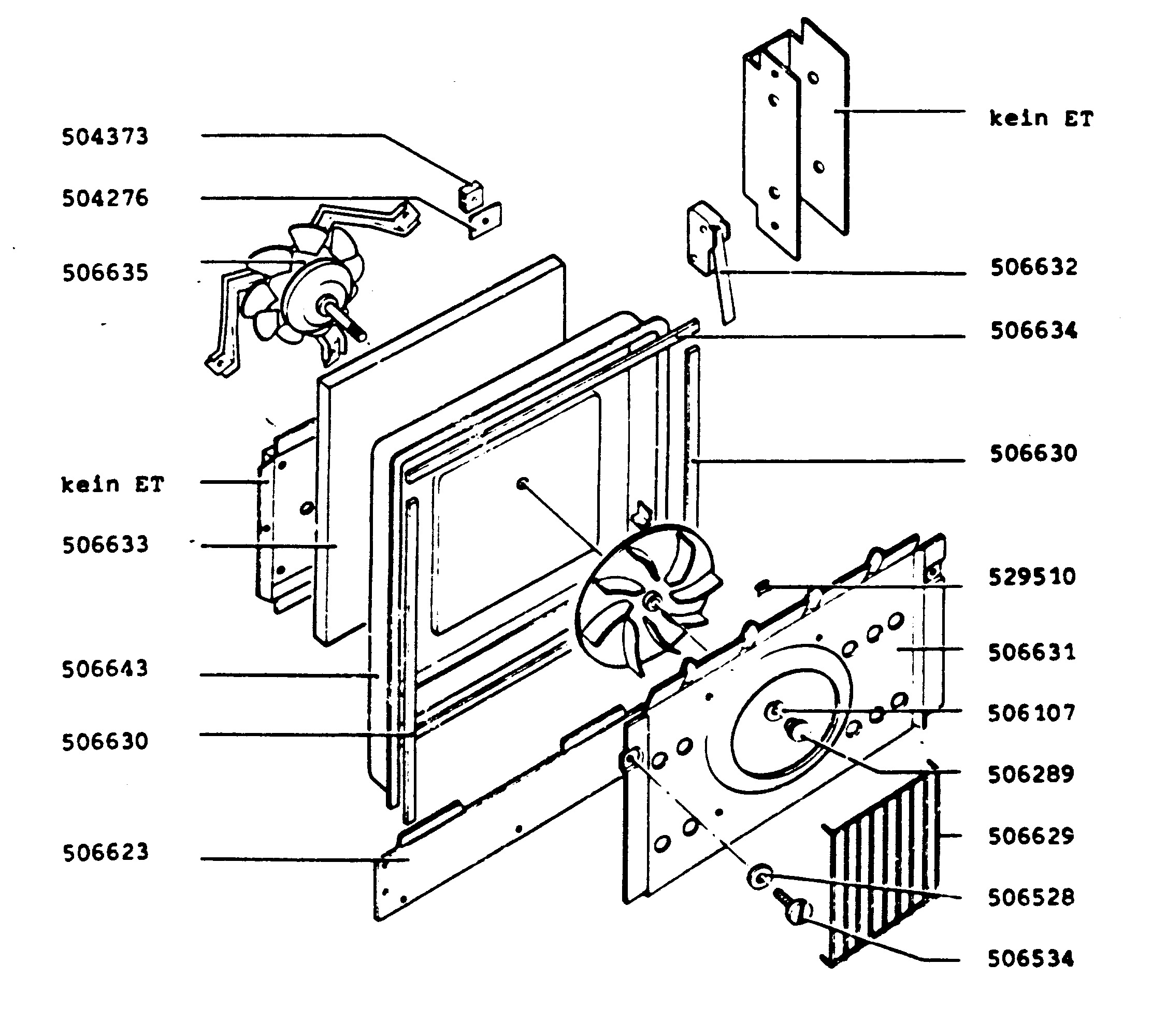 504373

504276

506635

kein ET

506633

506643

506630

506623

kein ET

506632

506634

506630

529510

506631

506107

506289

506629

506528

506534