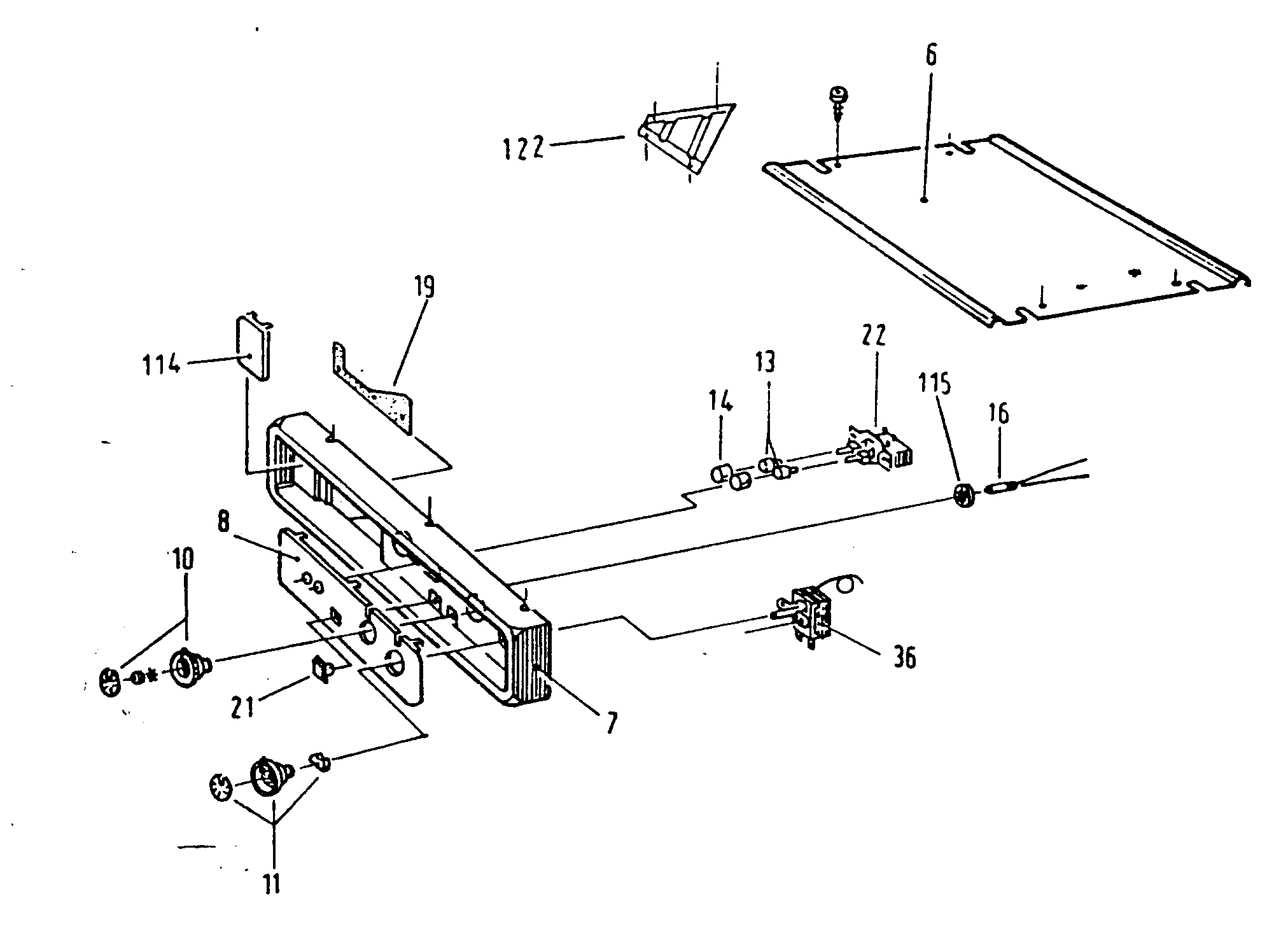 6
122
19
114
22
13
14
115
16
8
10
36
21
7
11