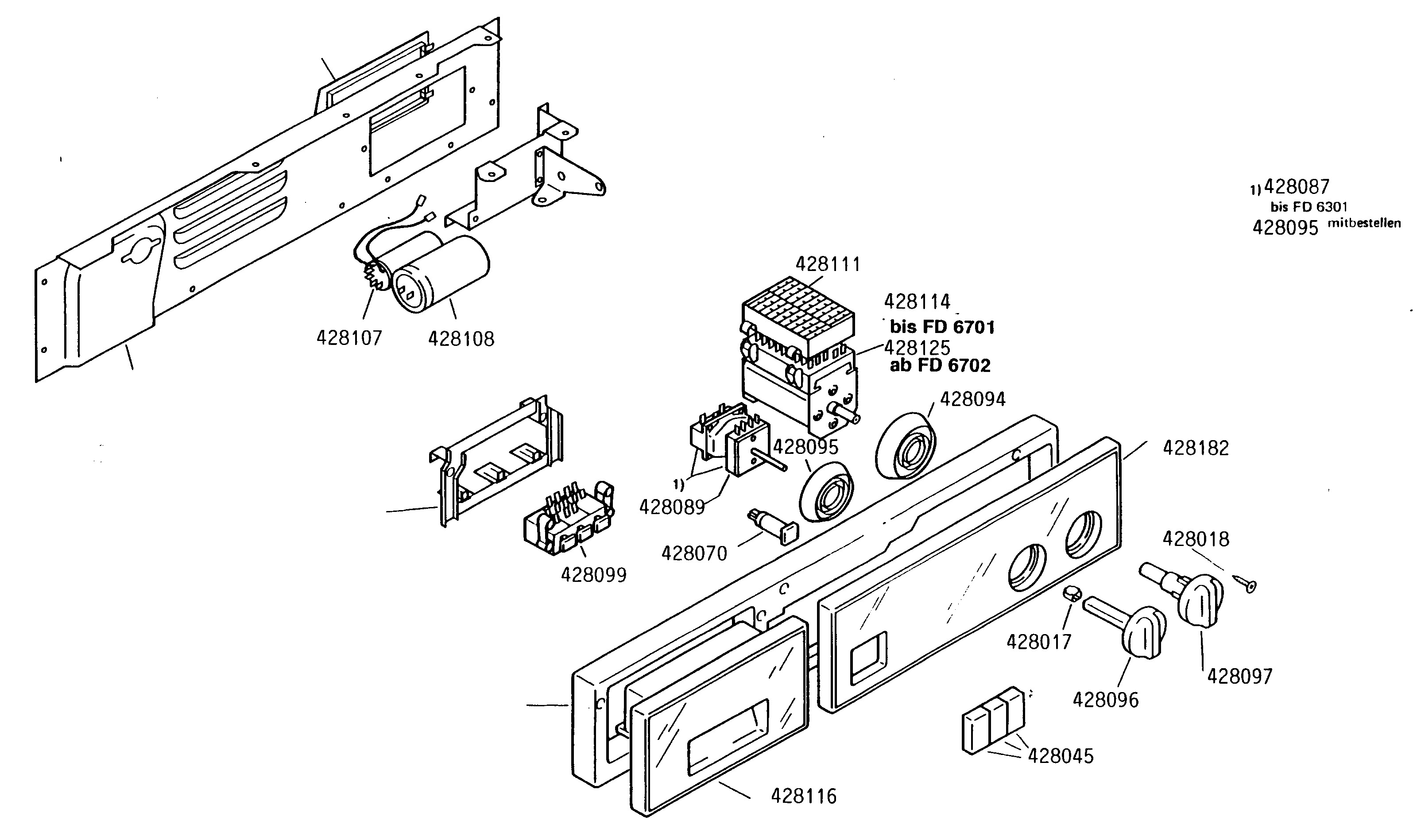 1) 428087
bis FD 6301
428095 mitbestellen

428107
428108
428111
428114
bis FD 6701
428125
ab FD 6702
428094
428095
428182
1)
428089
428070
428099
428018
428017
428097
428096
428045
428116