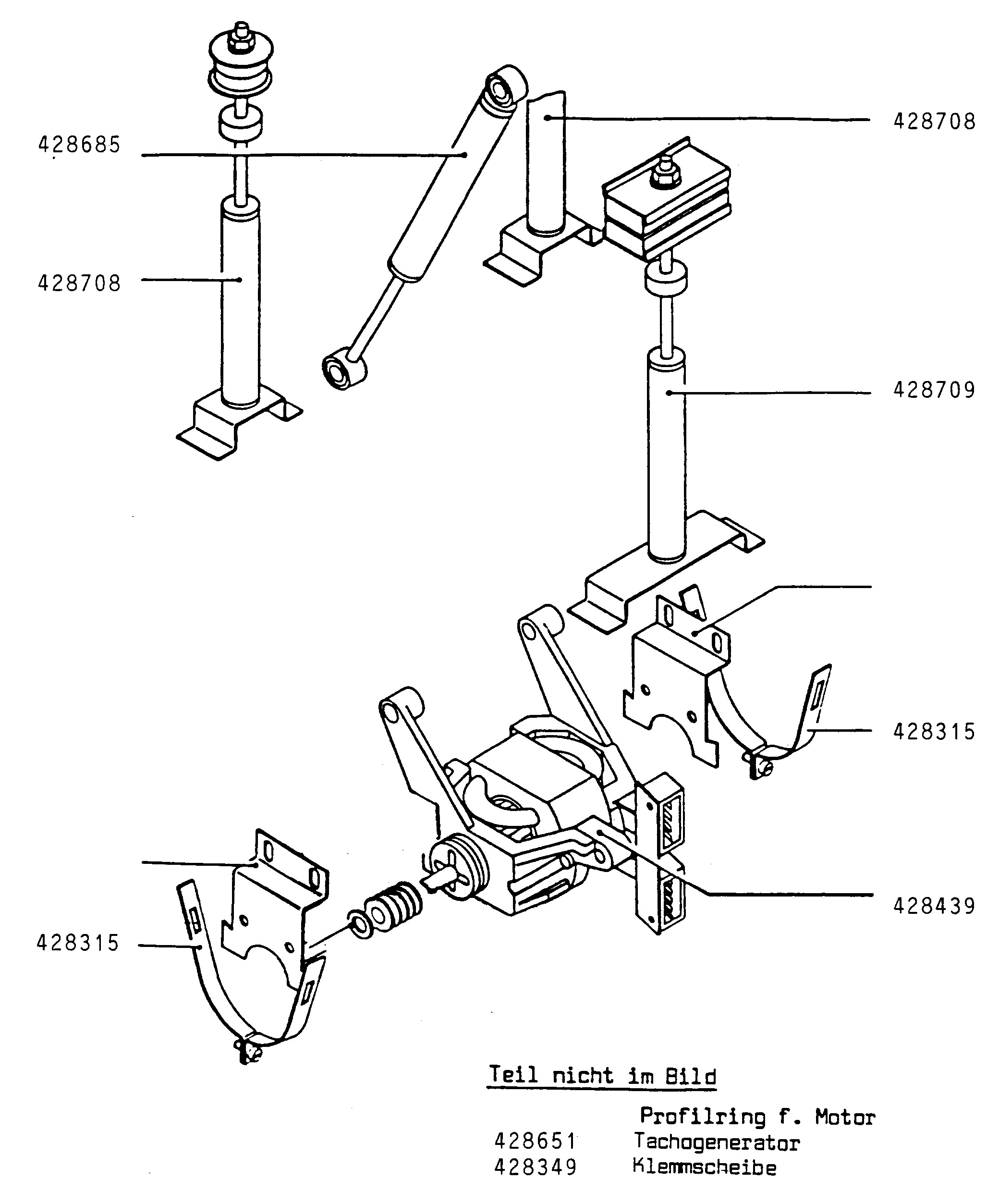 428685

428708

428708

428709

428315

428439

428315

Teil nicht im Bild

Profilring f. Motor
428651 Tachogenerator
428349 Klemmscheibe