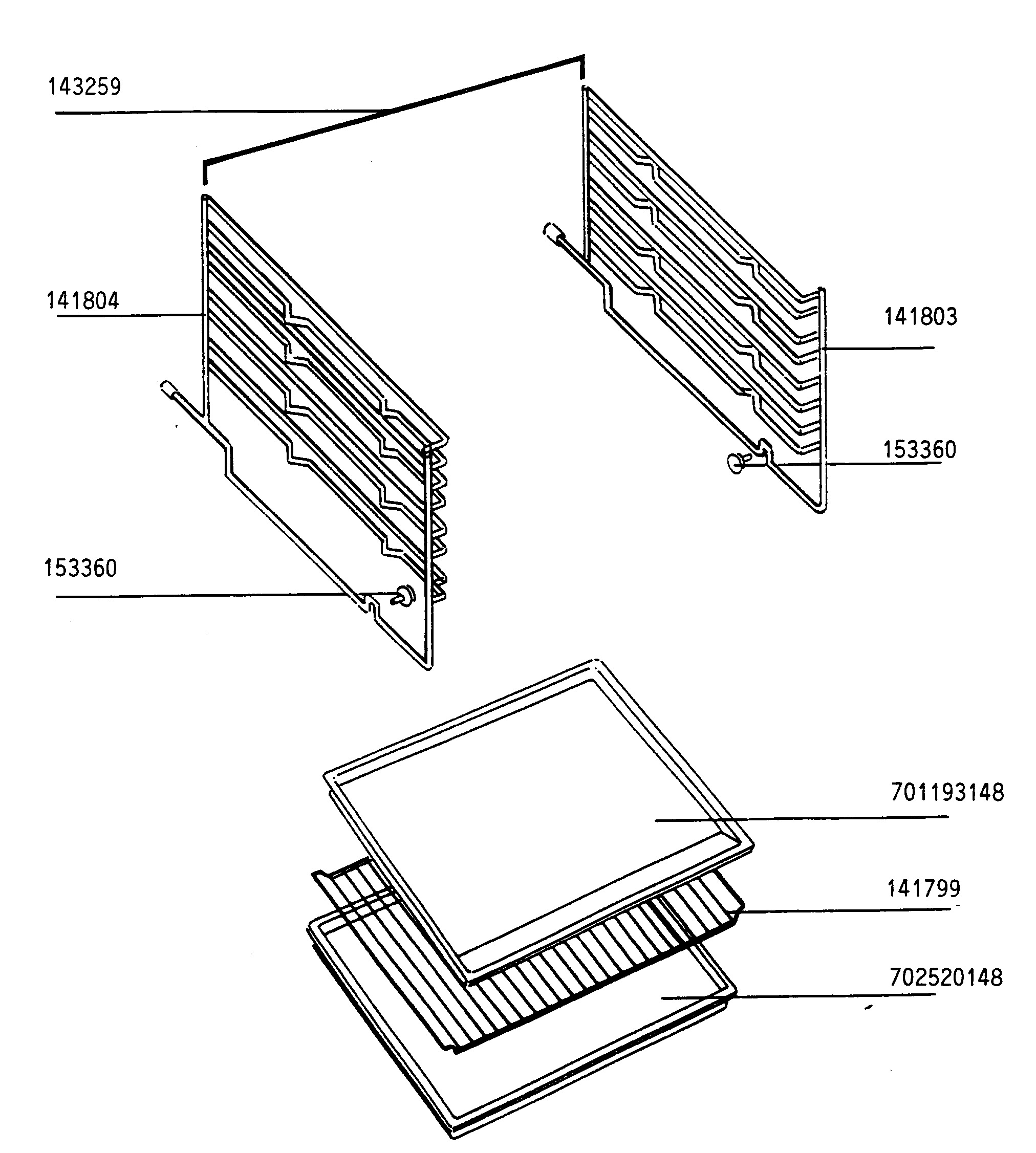 143259

141804

141803

153360

153360

701193148

141799

702520148