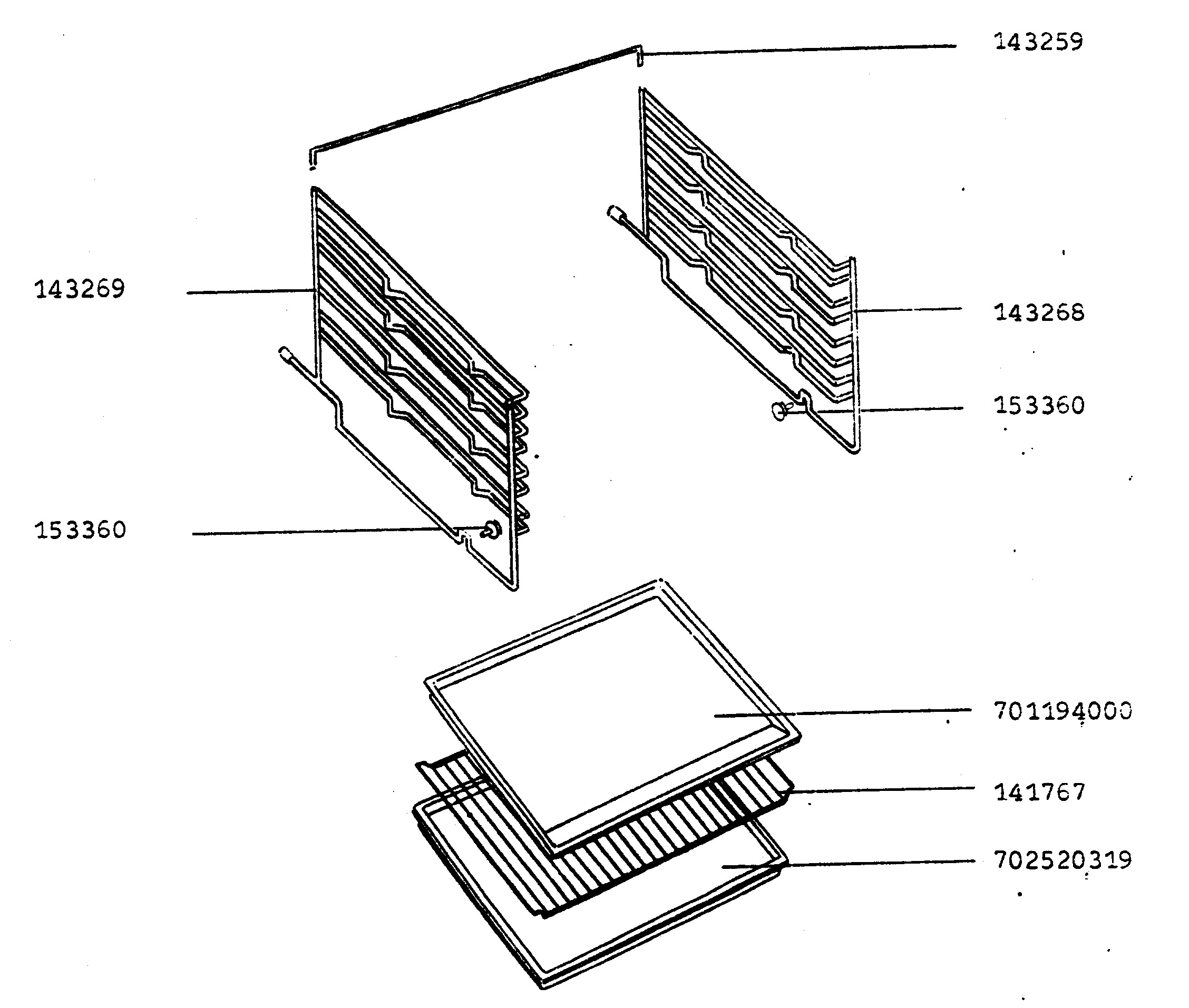 143259

143269

143268

153360

153360

701194000

141767

702520319