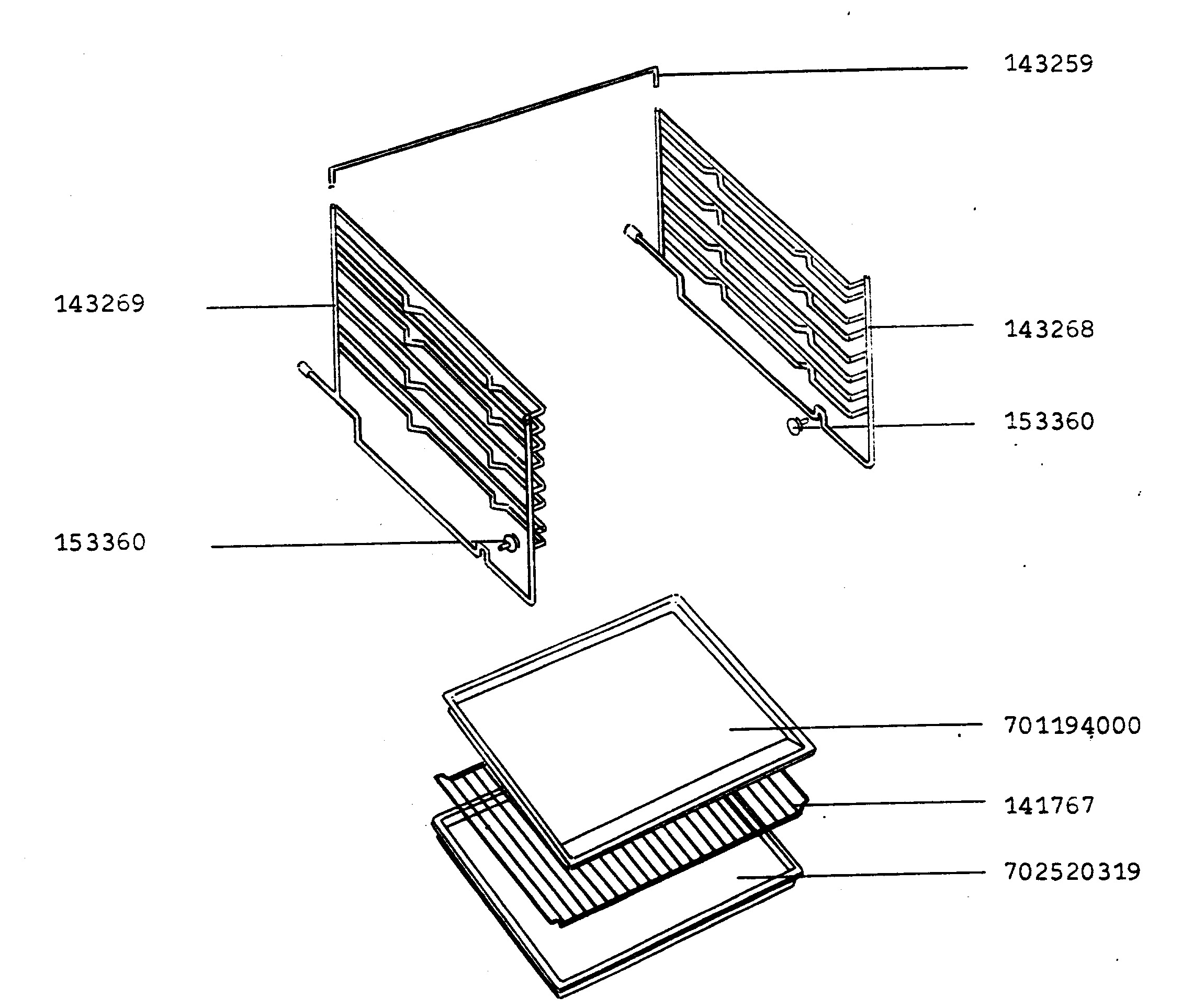 143259

143269

143268

153360

153360

701194000

141767

702520319