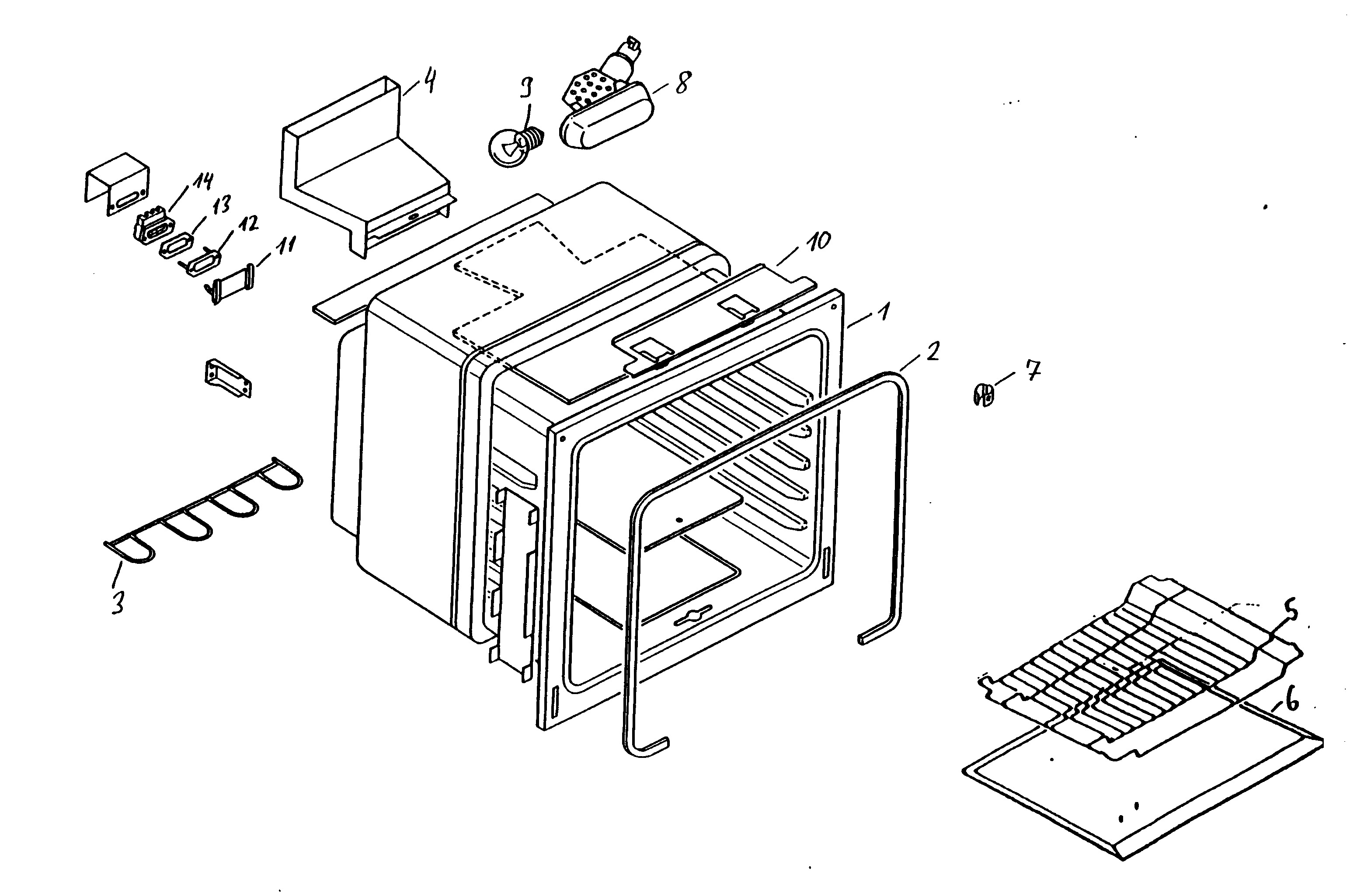 4
9
8
14
13
12
11
10
1
2
7
3
5
6