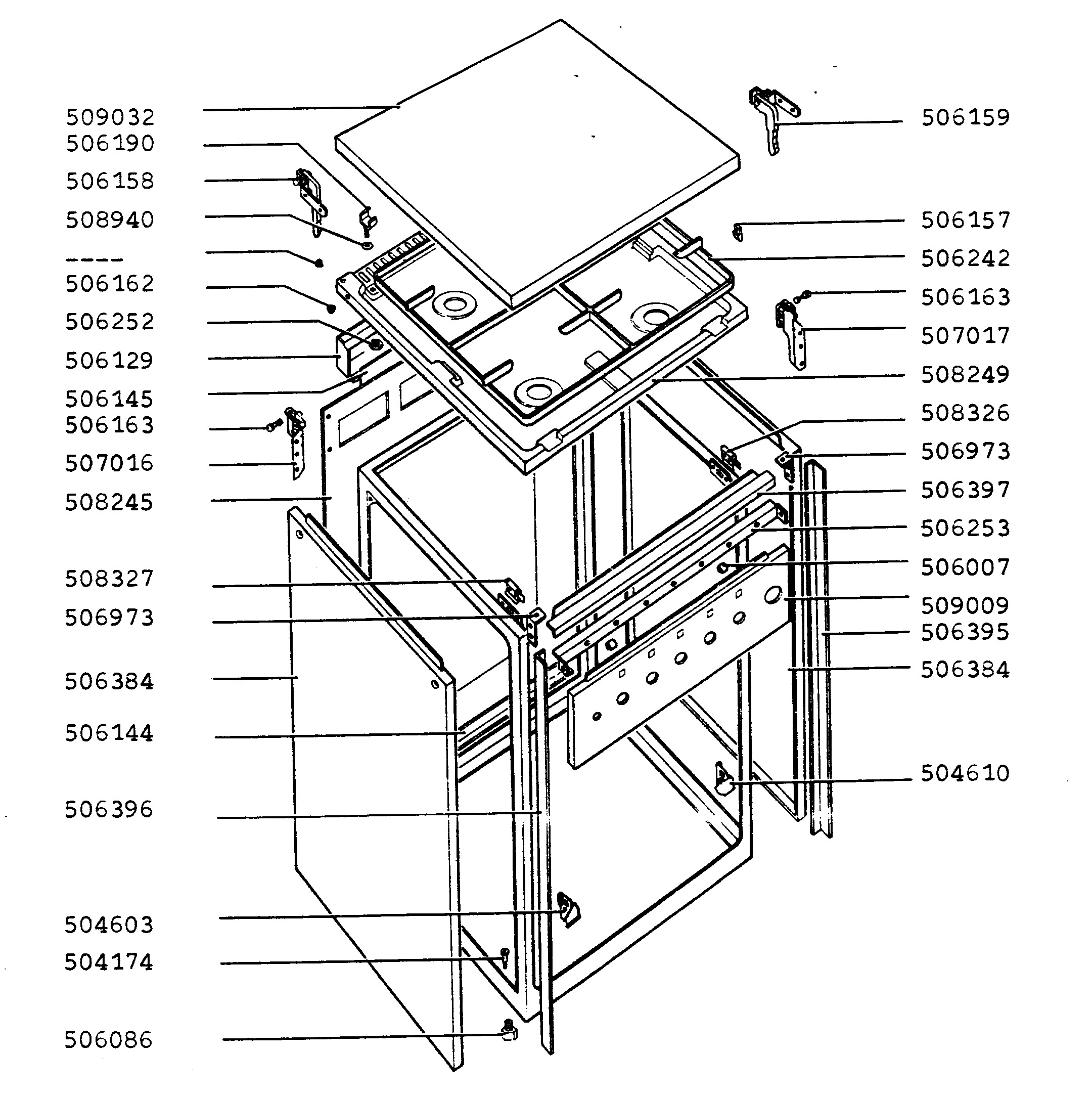 509032
506190
506158
508940
----
506162
506252
506129
506145
506163
507016
508245
508327
506973
506384
506144
506396
504603
504174
506086

506159
506157
506242
506163
507017
508249
508326
506973
506397
506253
506007
509009
506395
506384
504610