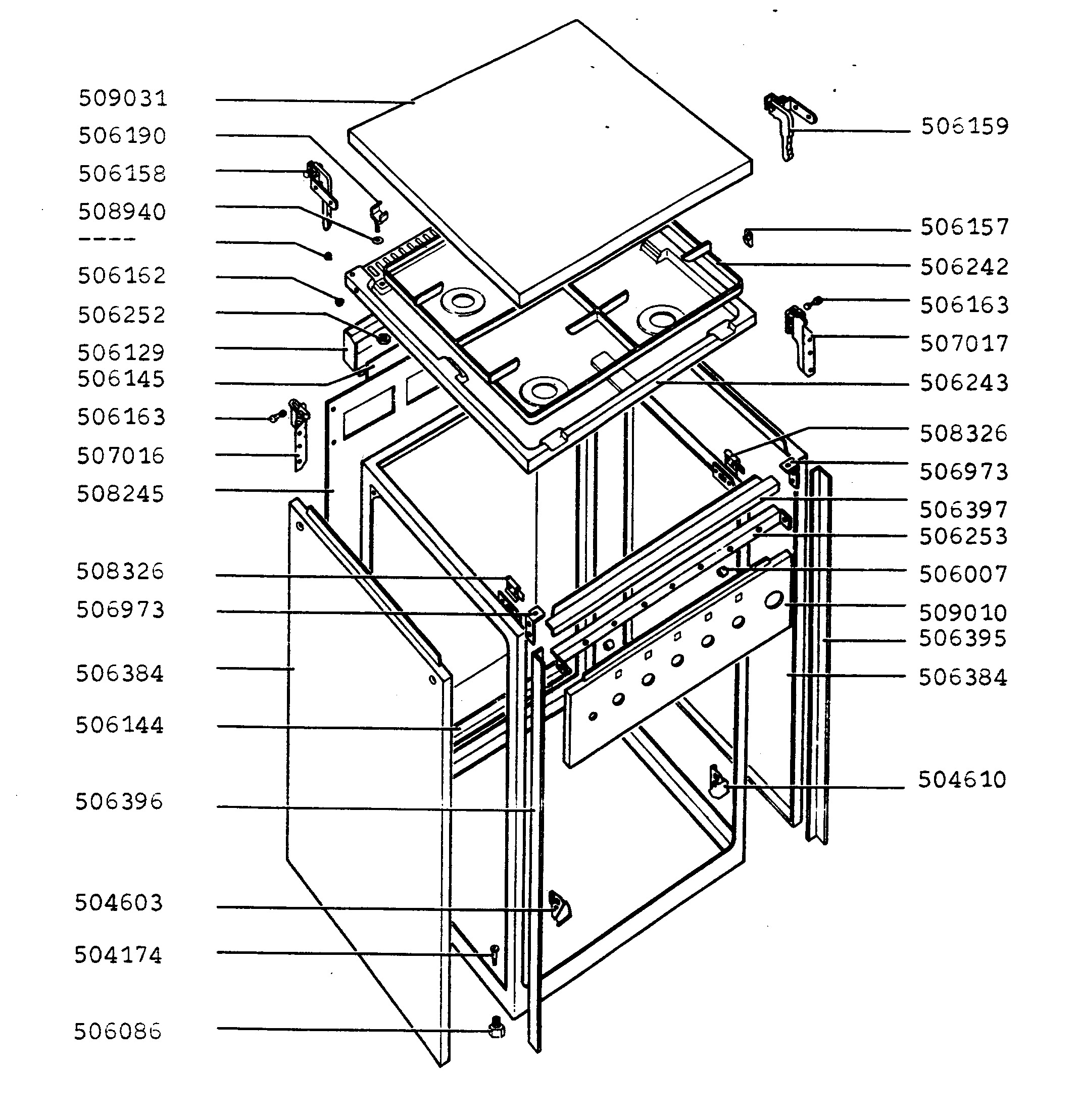 509031
506190
506158
508940
----
506162
506252
506129
506145
506163
507016
508245
508326
506973
506384
506144
506396
504603
504174
506086

506159
506157
506242
506163
507017
506243
508326
506973
506397
506253
506007
509010
506395
506384
504610