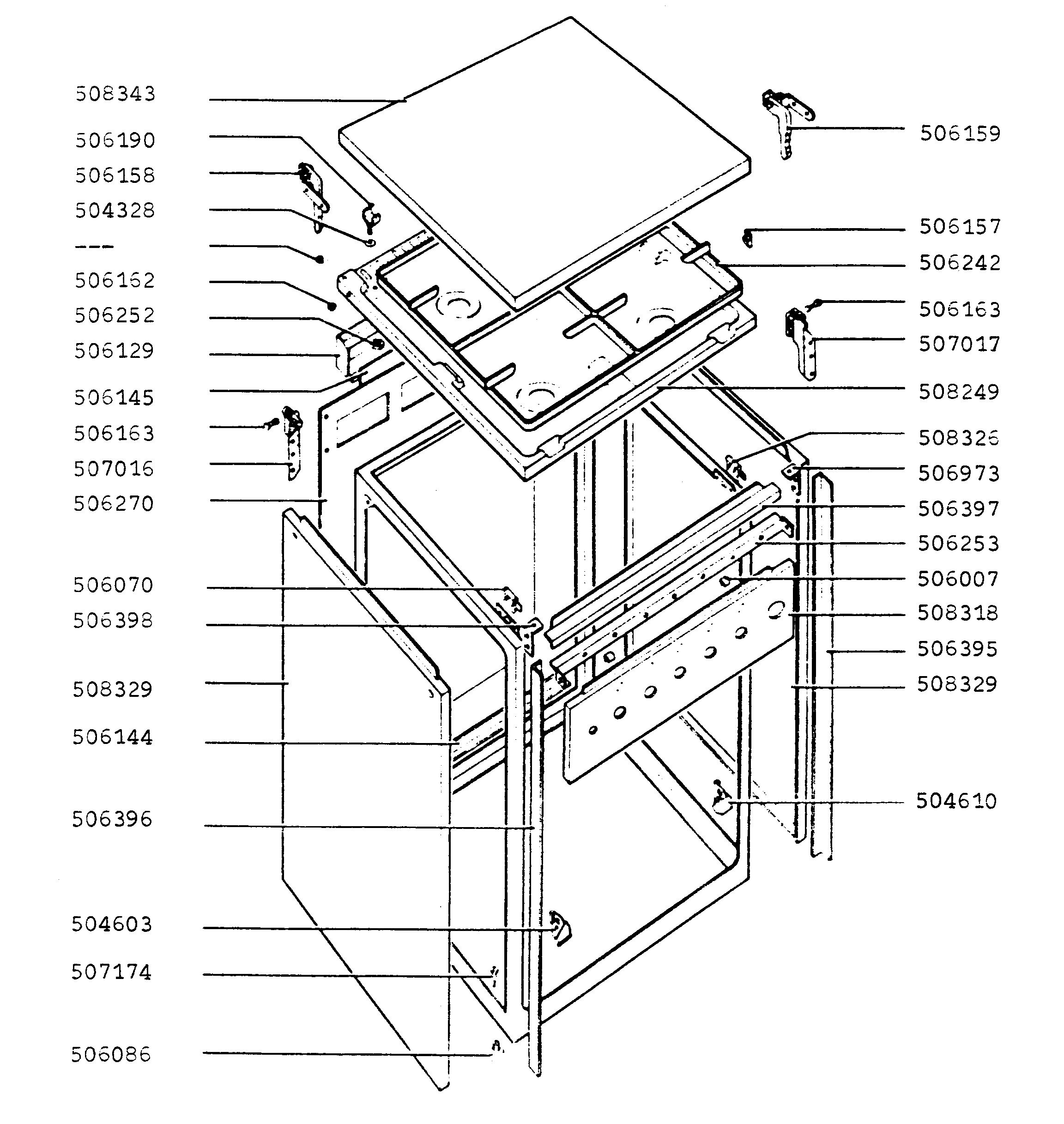 508343
506190
506158
504328
---
506162
506252
506129
506145
506163
507016
506270
506070
506398
508329
506144
506396
504603
507174
506086

506159
506157
506242
506163
507017
508249
508326
506973
506397
506253
506007
508318
506395
508329
504610