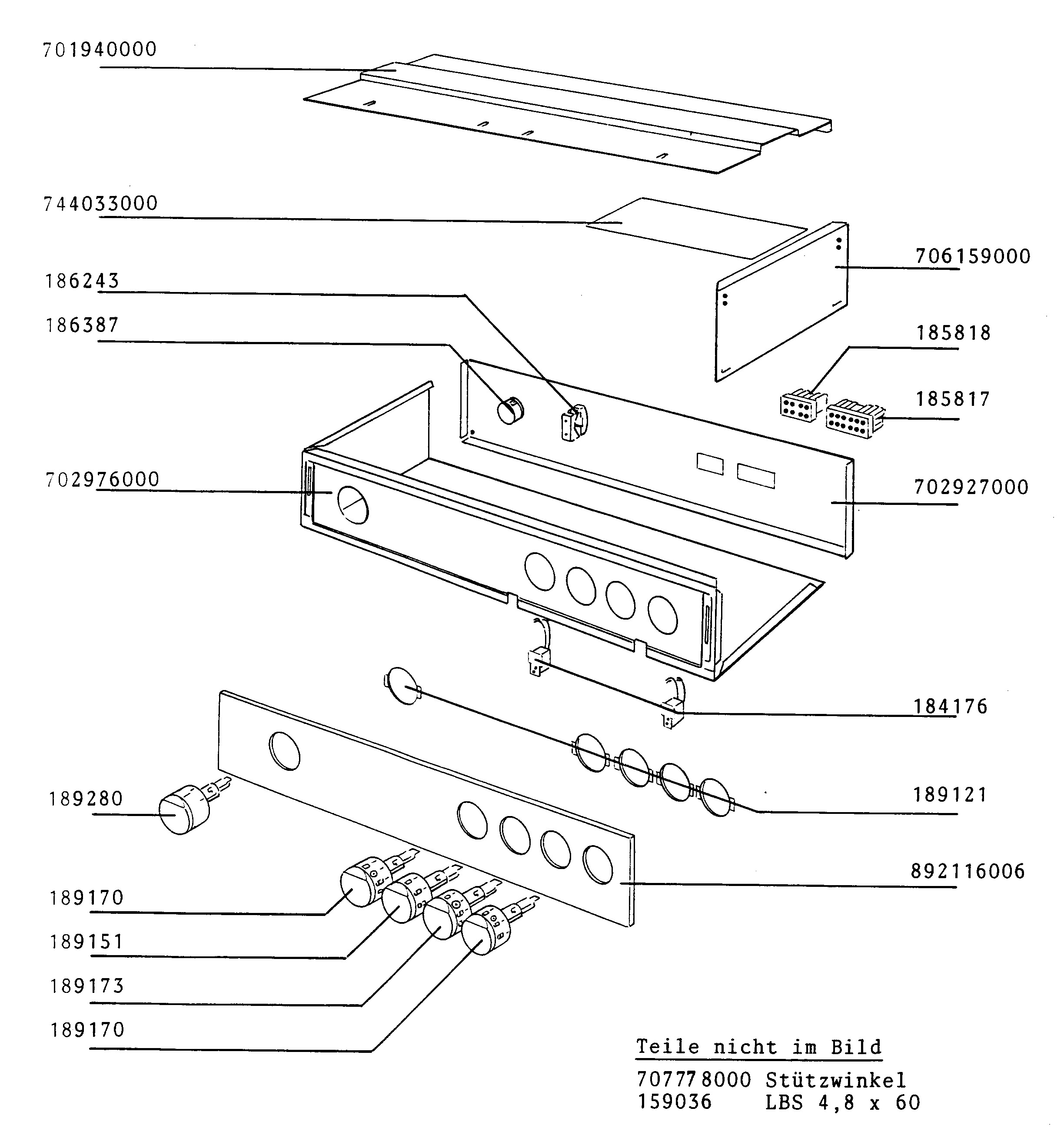 701940000

744033000

706159000

186243

186387

185818

185817

702976000

702927000

184176

189280

189121

892116006

189170

189151

189173

189170

Teile nicht im Bild

707778000 Stützwinkel
159036 LBS 4,8 x 60