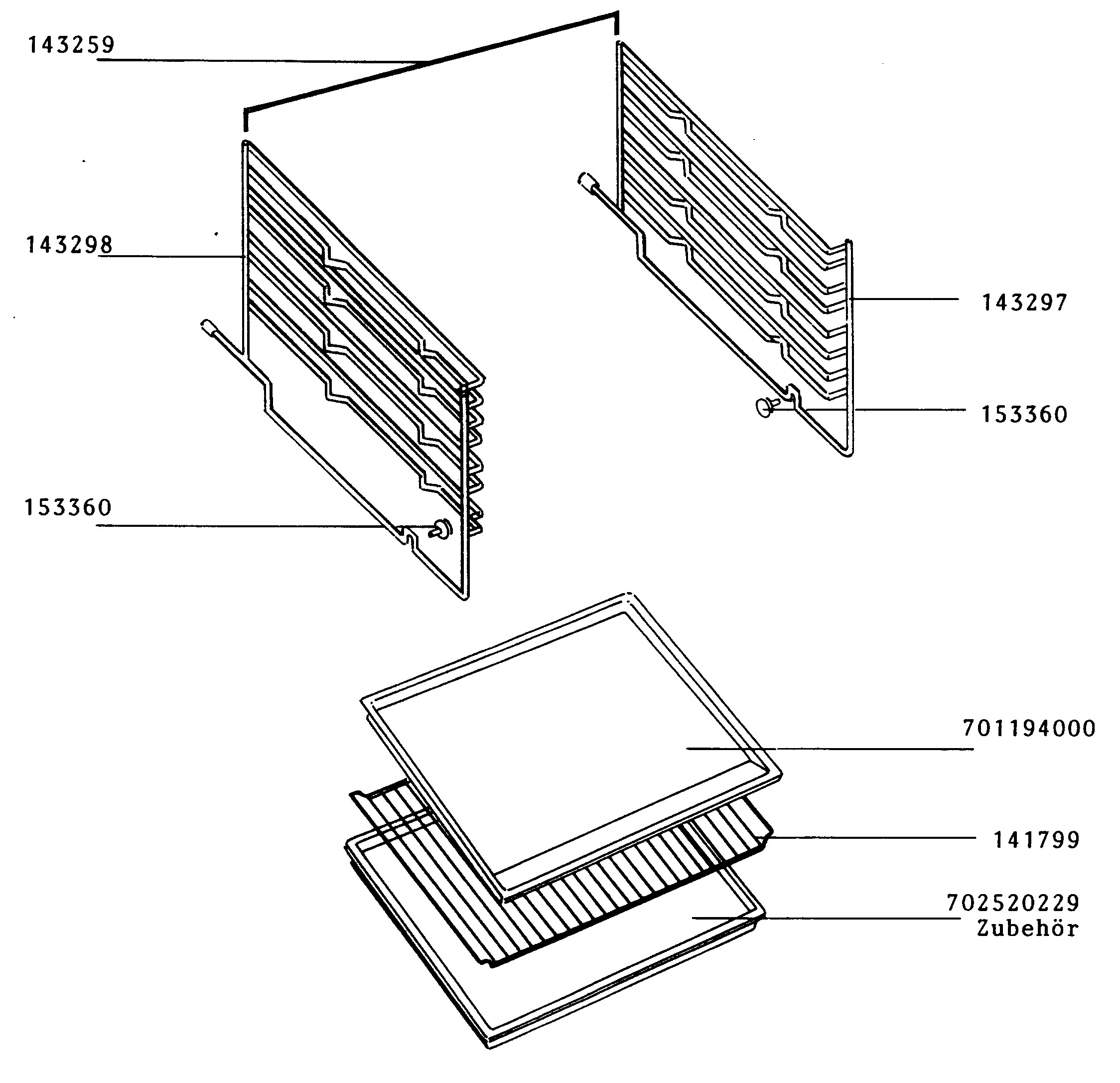 143259

143298

143297

153360

153360

701194000

141799

702520229
Zubehör