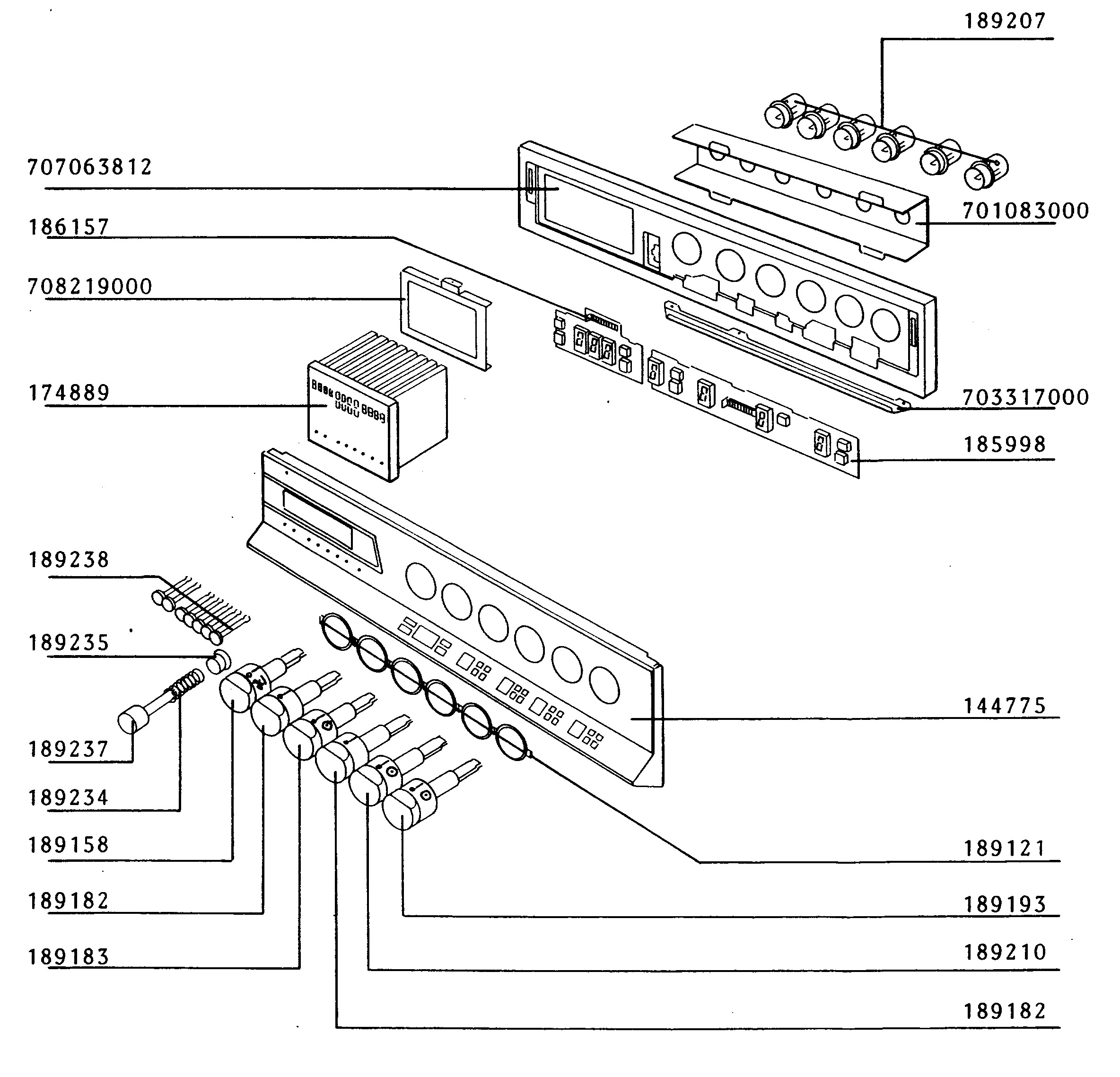 189207
707063812
701083000
186157
708219000
174889
703317000
185998
189238
189235
144775
189237
189234
189158
189121
189182
189193
189183
189210
189182