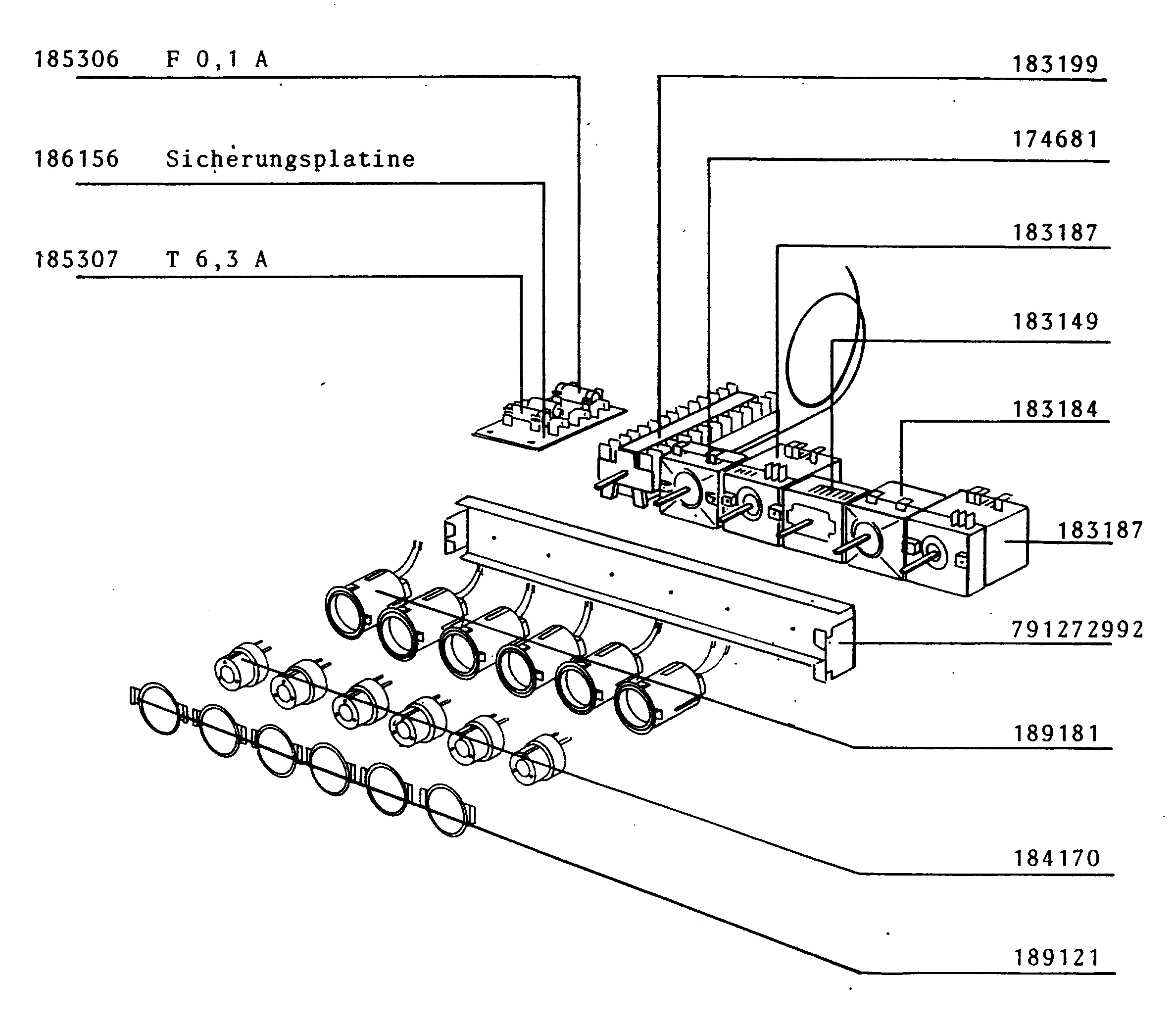 185306 F 0,1 A

186156 Sicherungsplatine

185307 T 6,3 A

183199

174681

183187

183149

183184

183187

791272992

189181

184170

189121