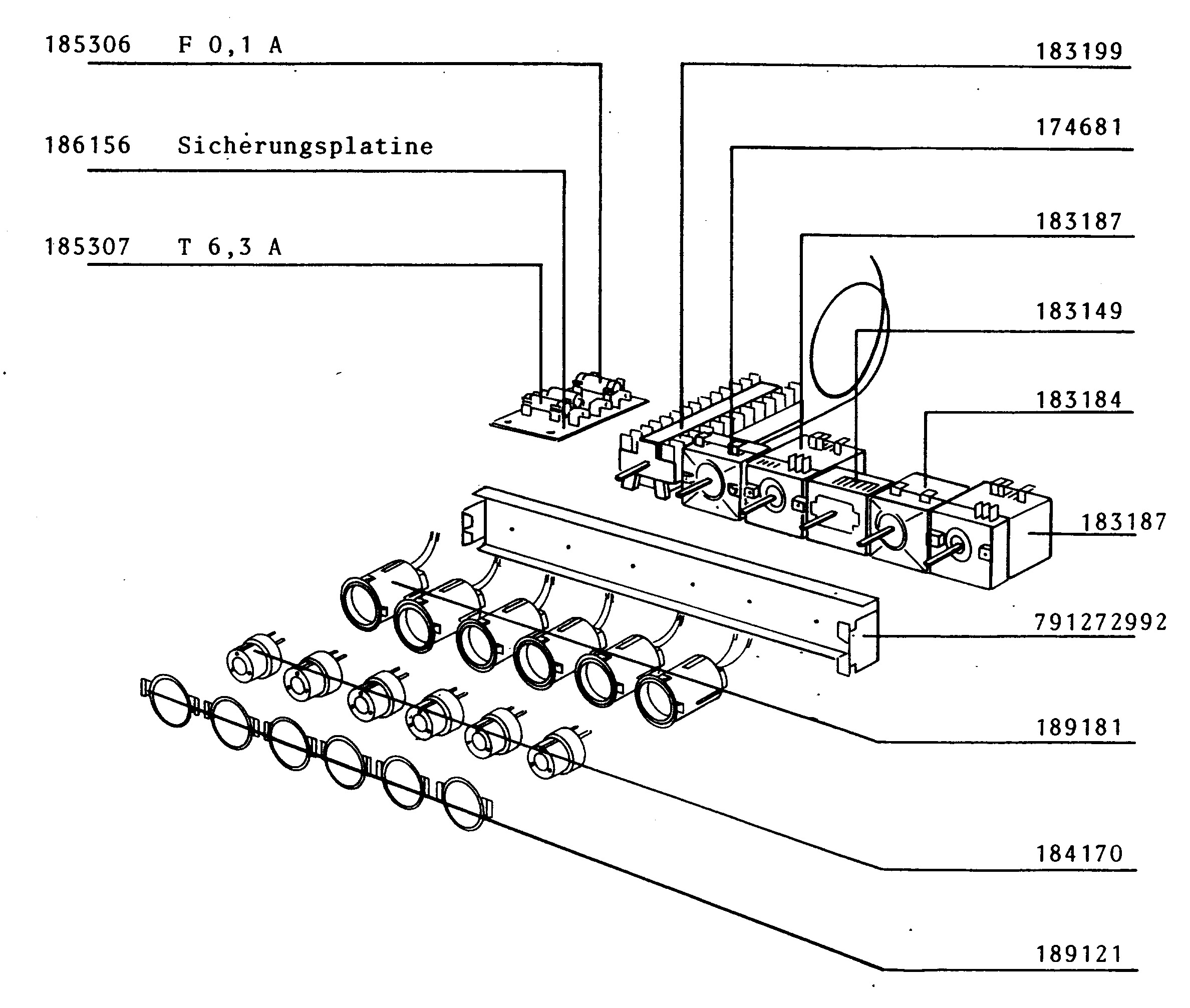 185306 F 0,1 A

186156 Sicherungsplatine

185307 T 6,3 A

183199

174681

183187

183149

183184

183187

791272992

189181

184170

189121