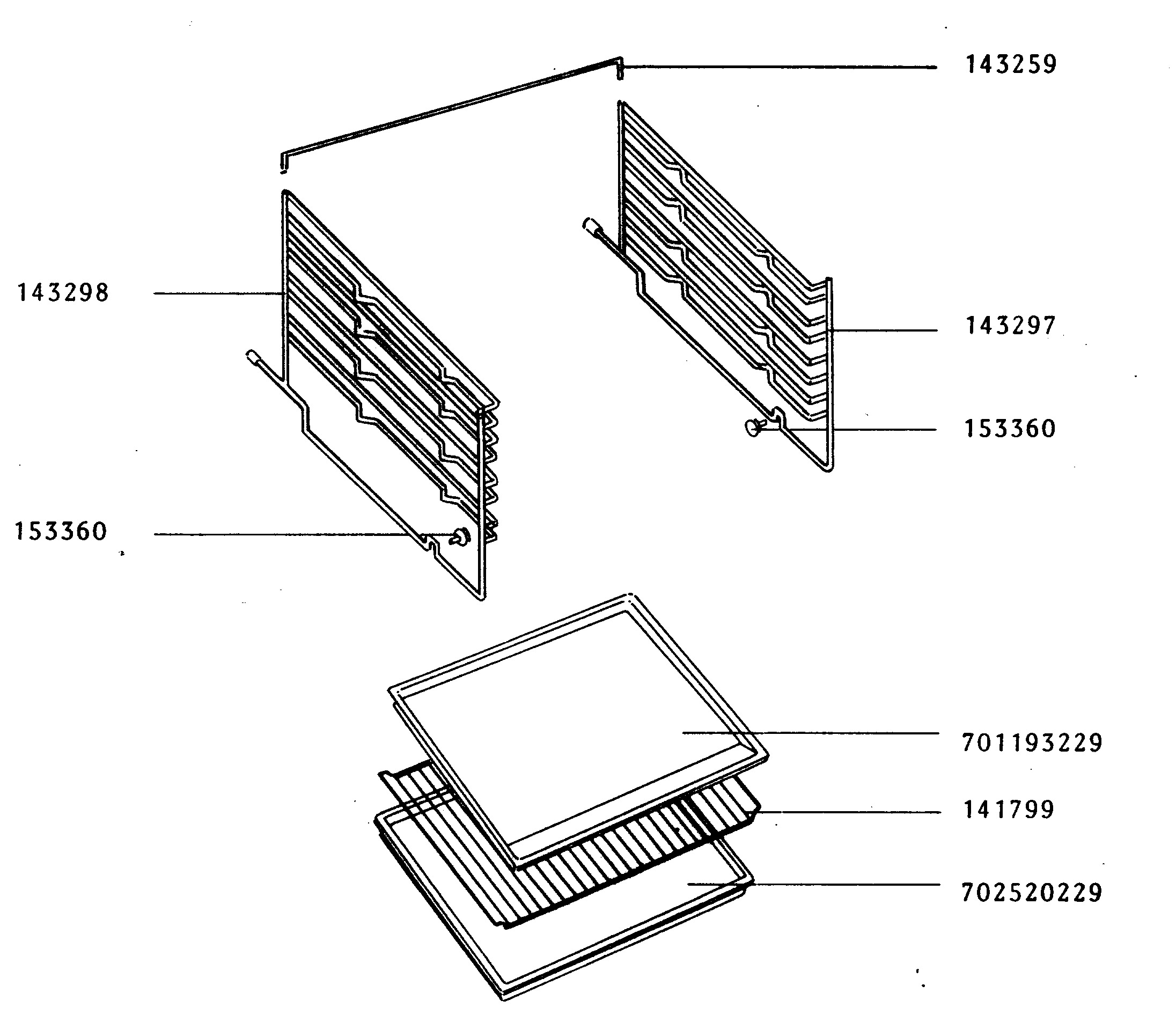 143259

143298

143297

153360

153360

701193229

141799

702520229