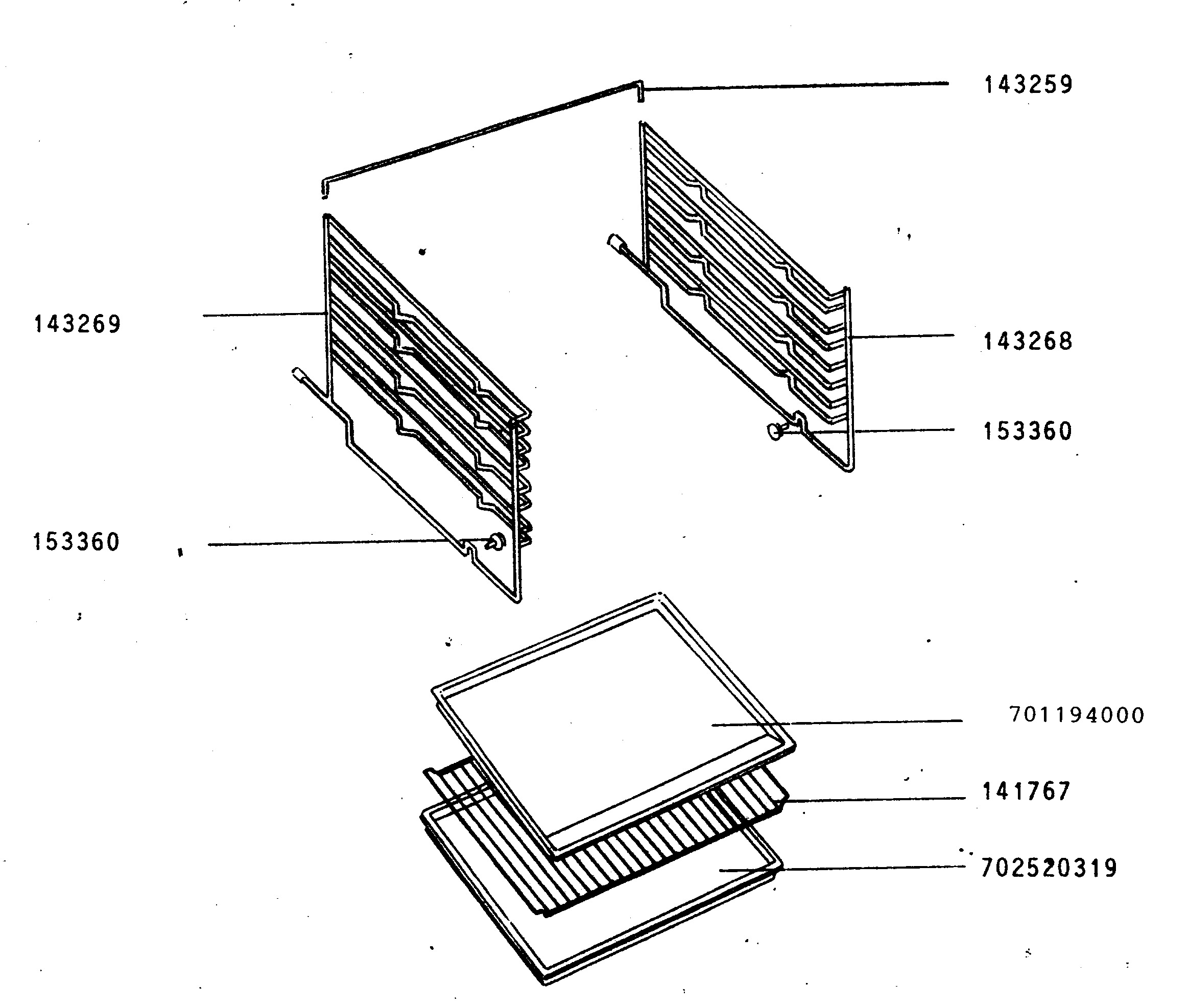 143259

143269

143268

153360

153360

701194000

141767

702520319