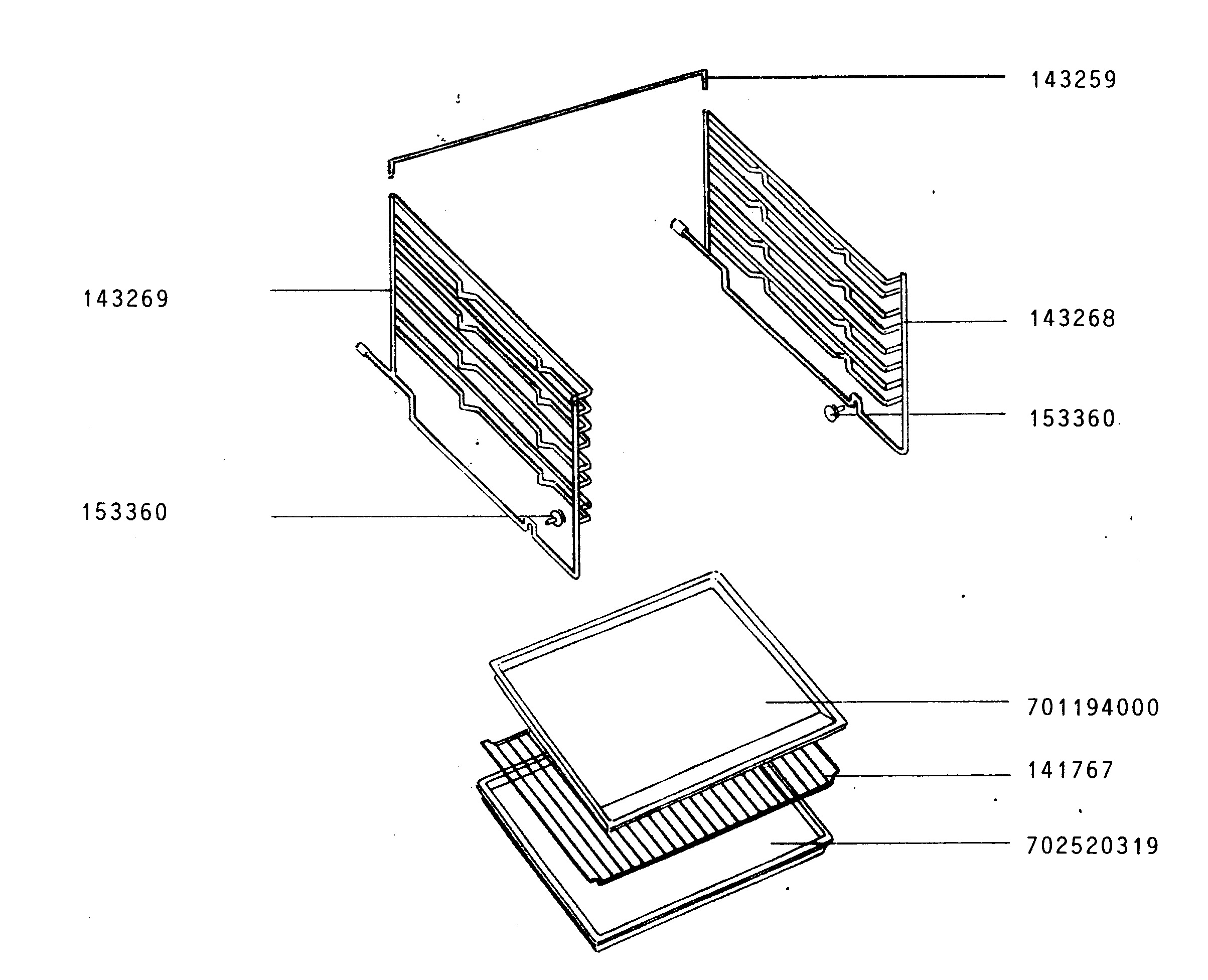 143259

143269

143268

153360

153360

701194000

141767

702520319