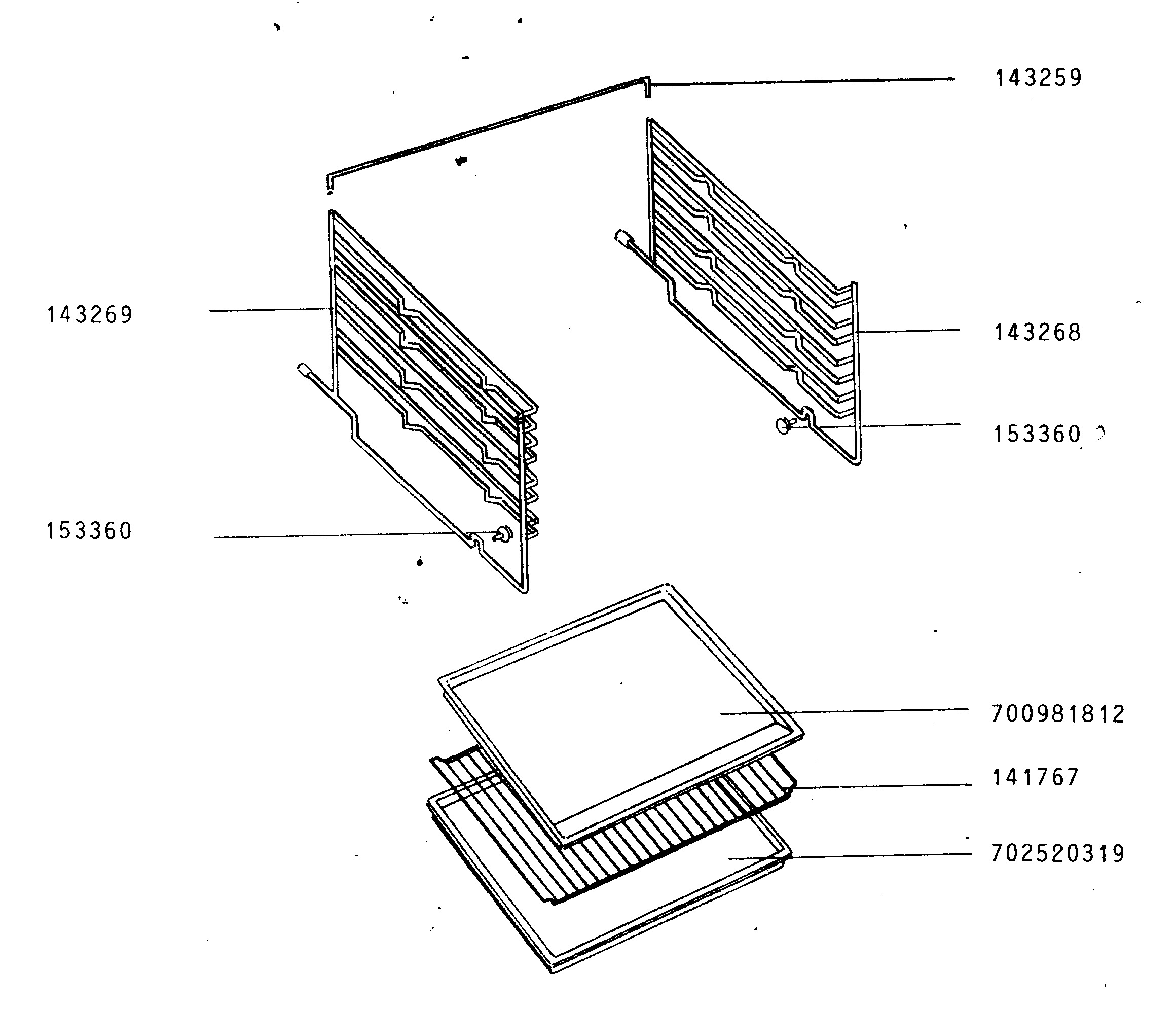 143259

143269

143268

153360

153360

700981812

141767

702520319