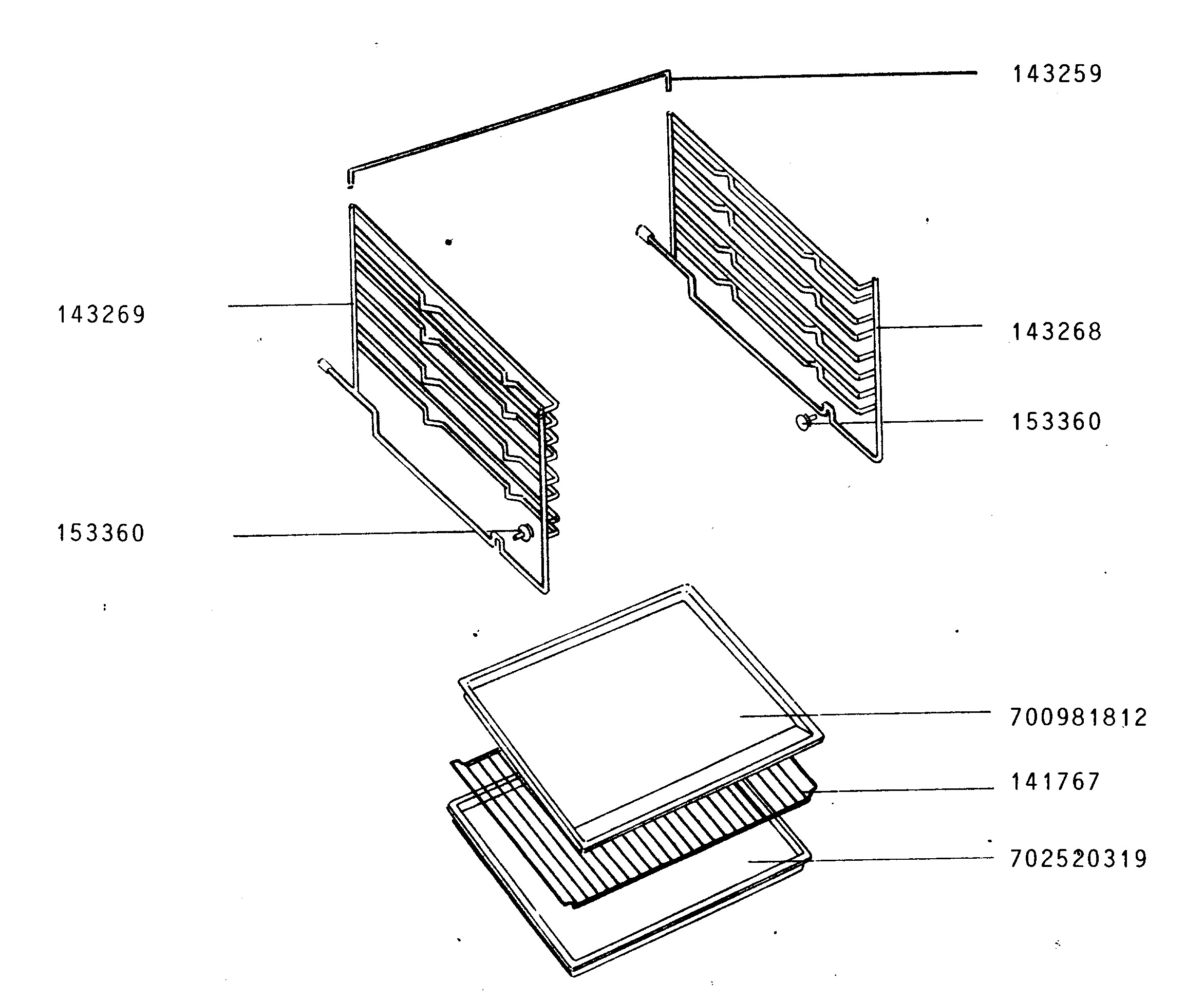 143259

143269

143268

153360

153360

700981812

141767

702520319