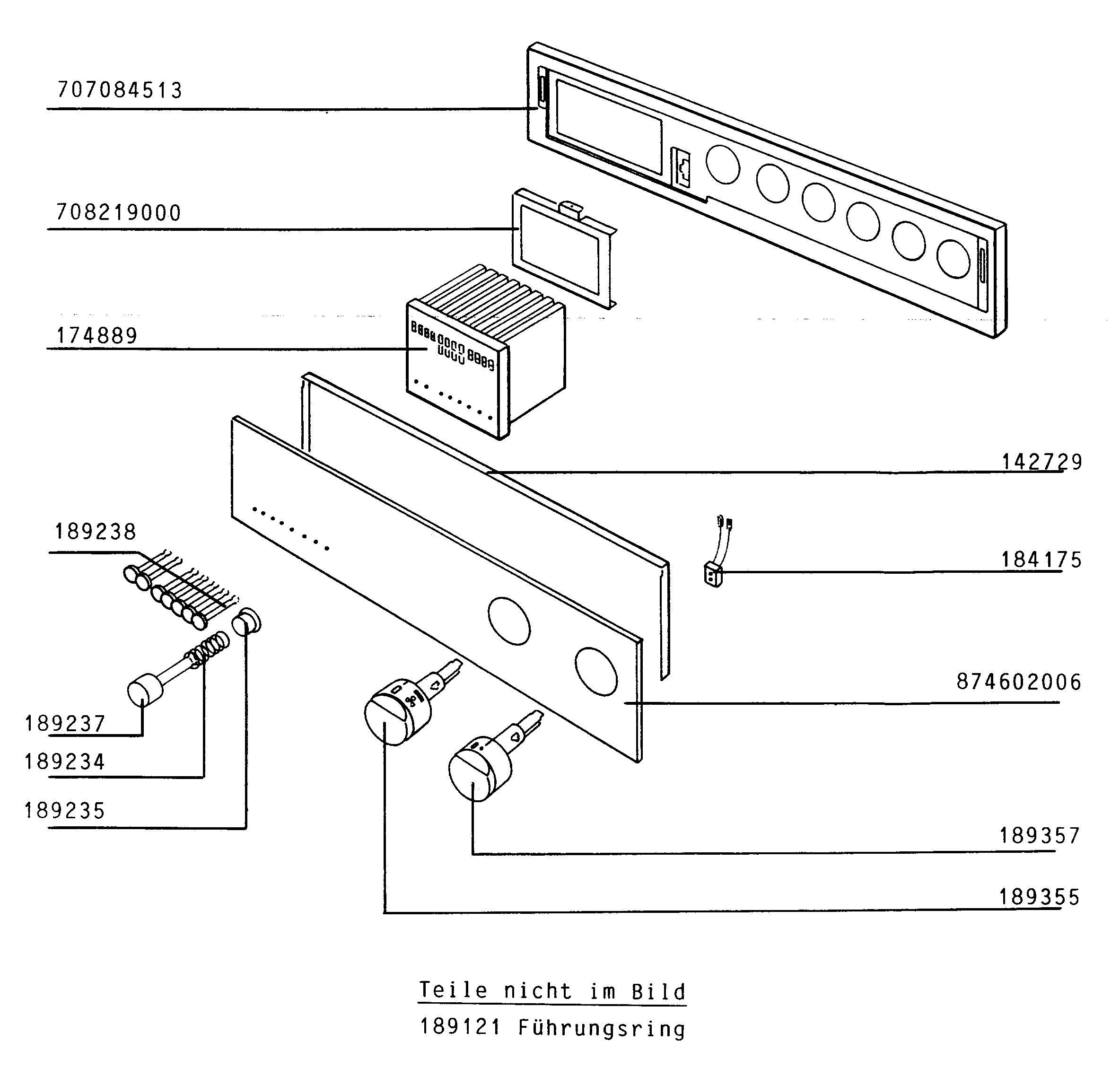 707084513

708219000

174889

142729

189238

184175

874602006

189237

189234

189235

189357

189355

Teile nicht im Bild

189121 Führungsring