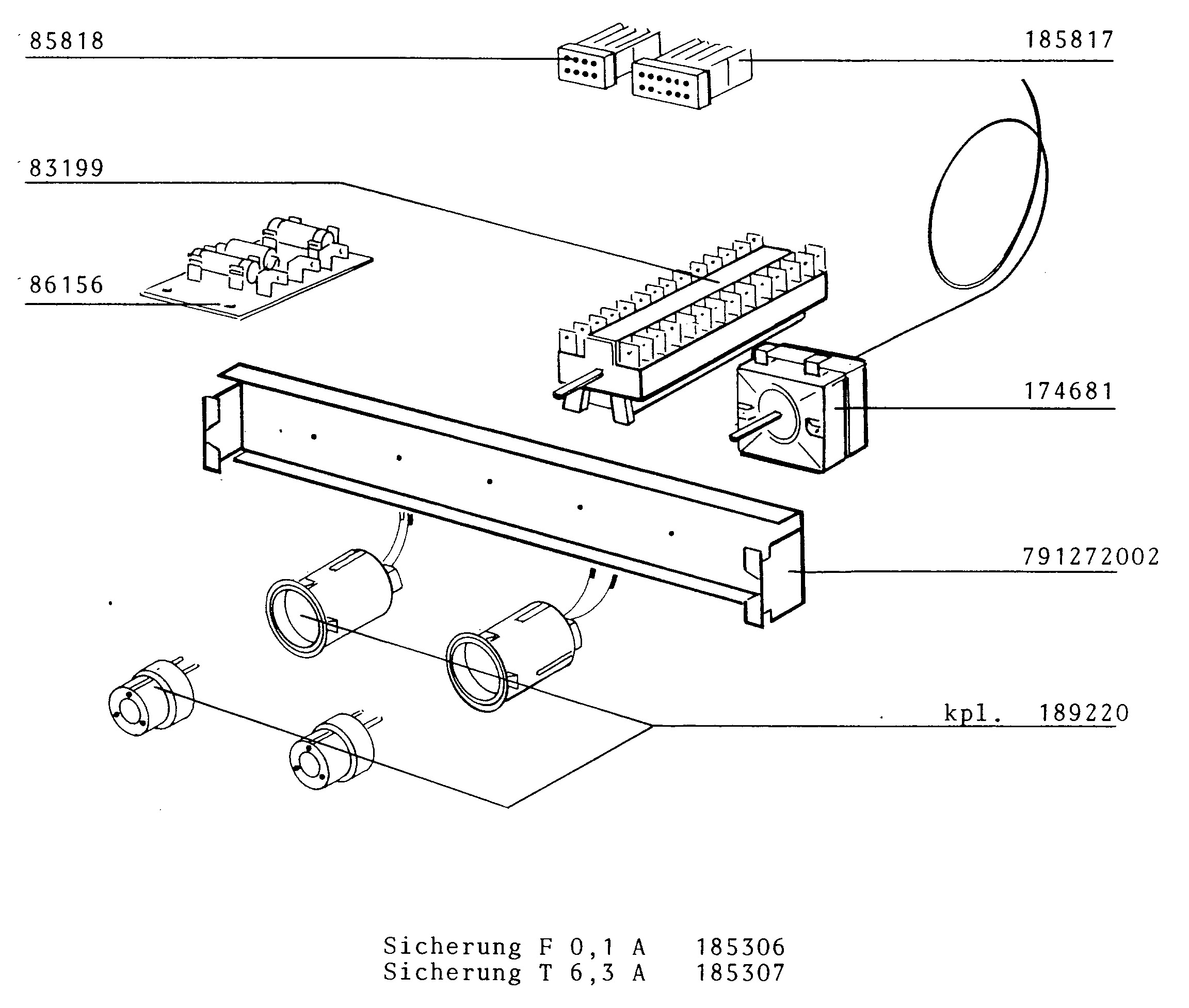 85818

185817

83199

86156

174681

791272002

kpl. 189220

Sicherung F 0,1 A 185306
Sicherung T 6,3 A 185307