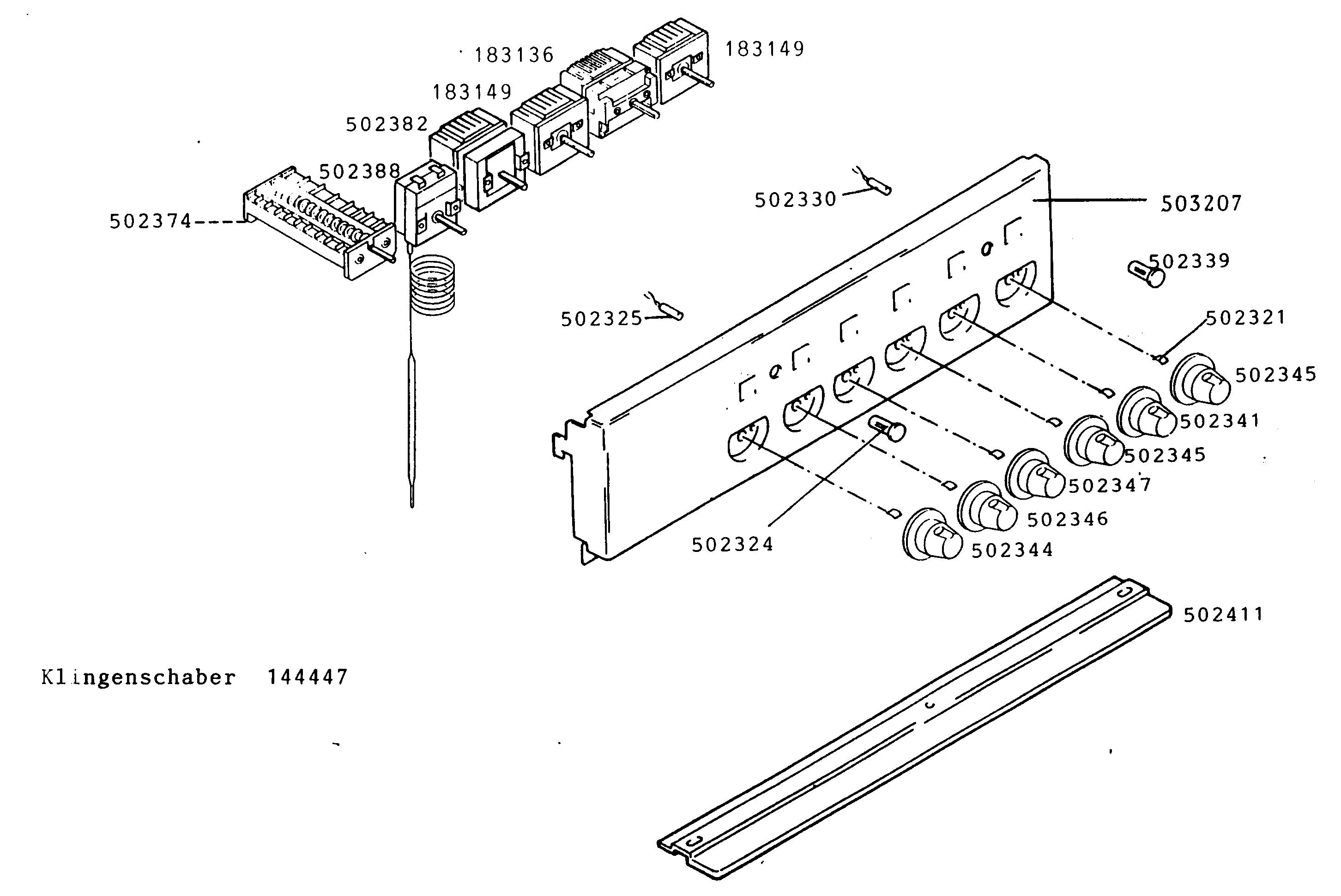 183136

183149

183149

502382

502388

502374

502330

503207

502339

502325

502321

502345

502341

502345

502347

502346

502324

502344

502411

Klingenschaber 144447