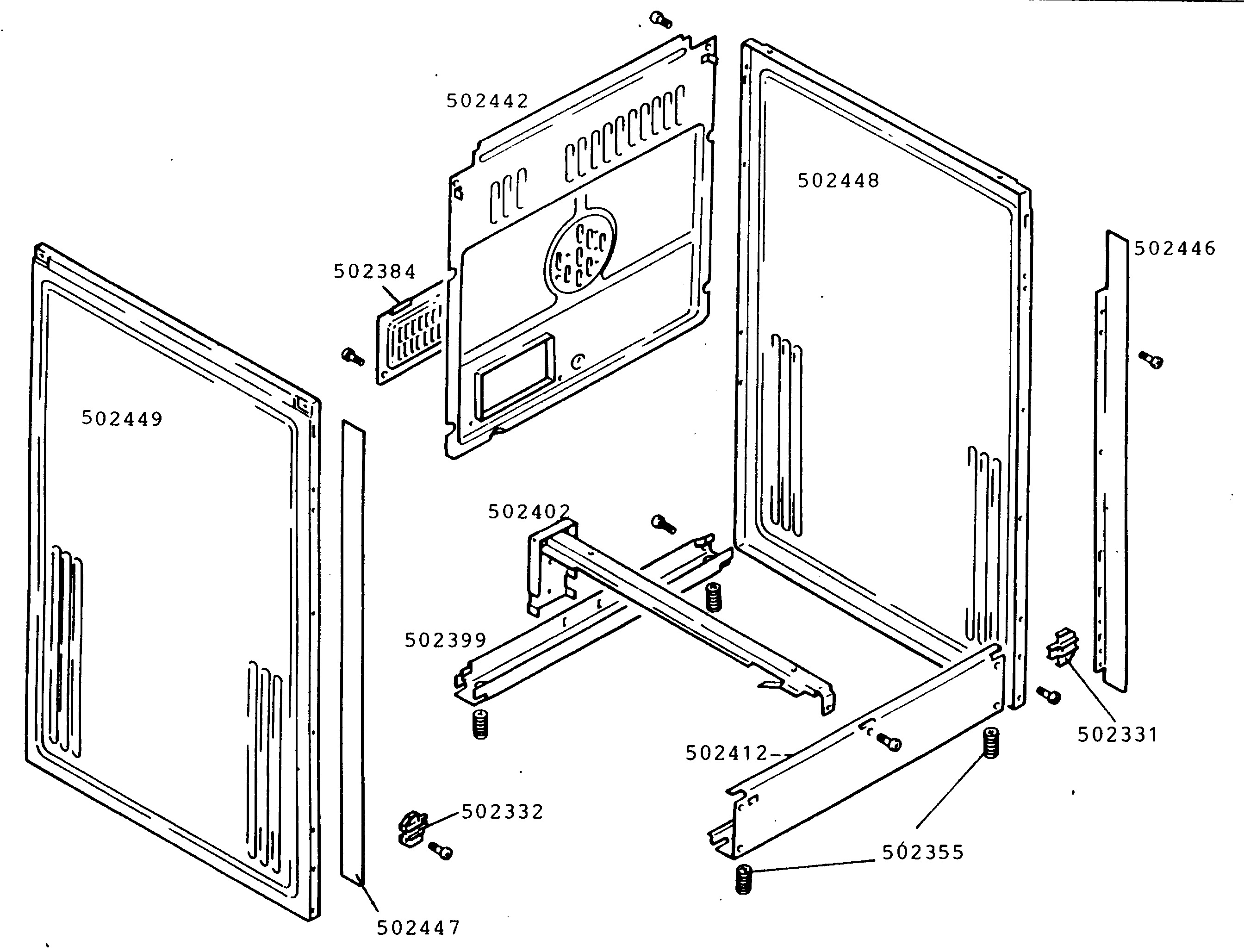 502442

502448

502446

502384

502449

502402

502399

502331

502412

502332

502355

502447