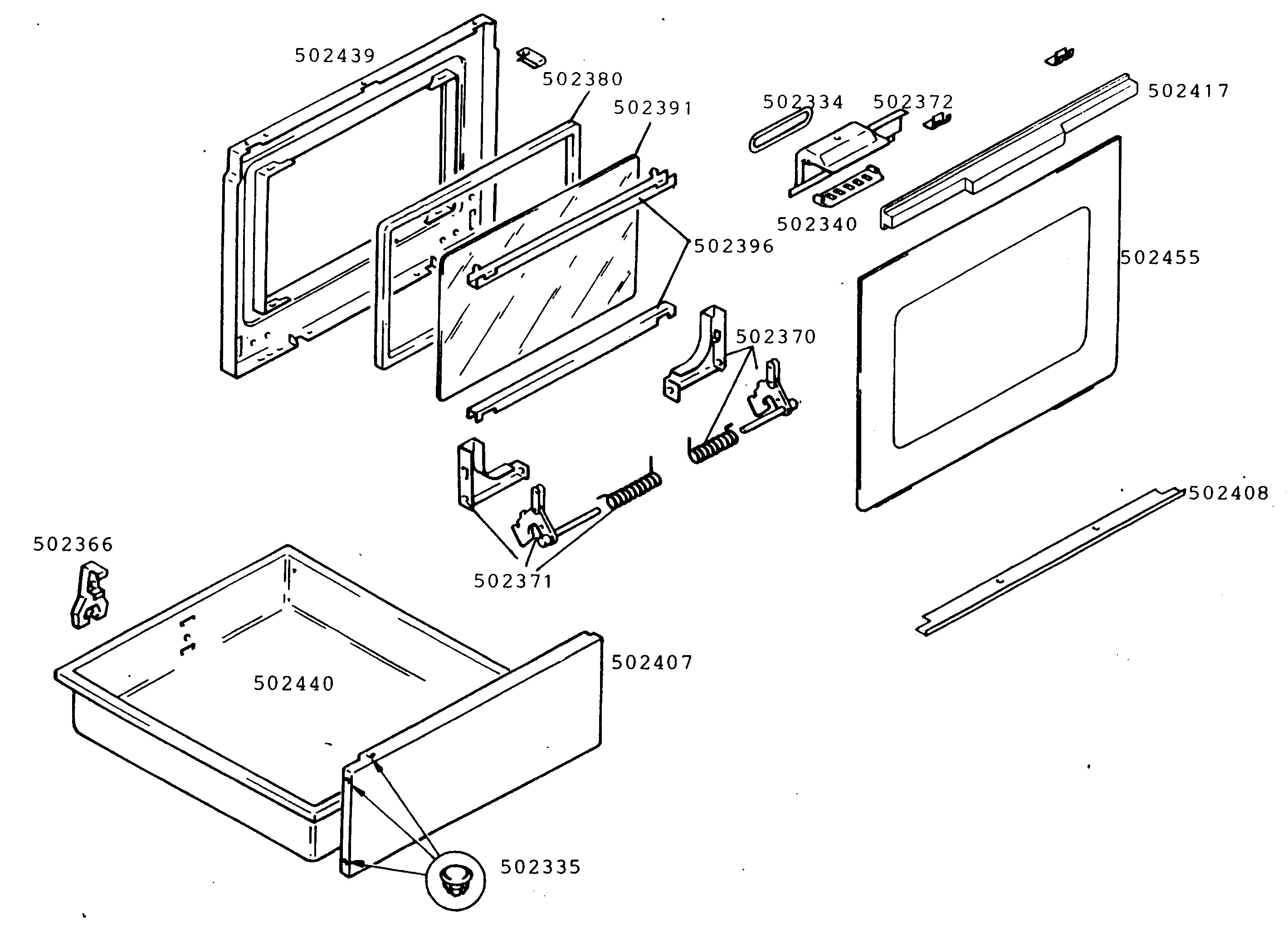 502439
502380
502391
502334
502372
502417
502340
502396
502455
502370
502408
502366
502371
502407
502440
502335