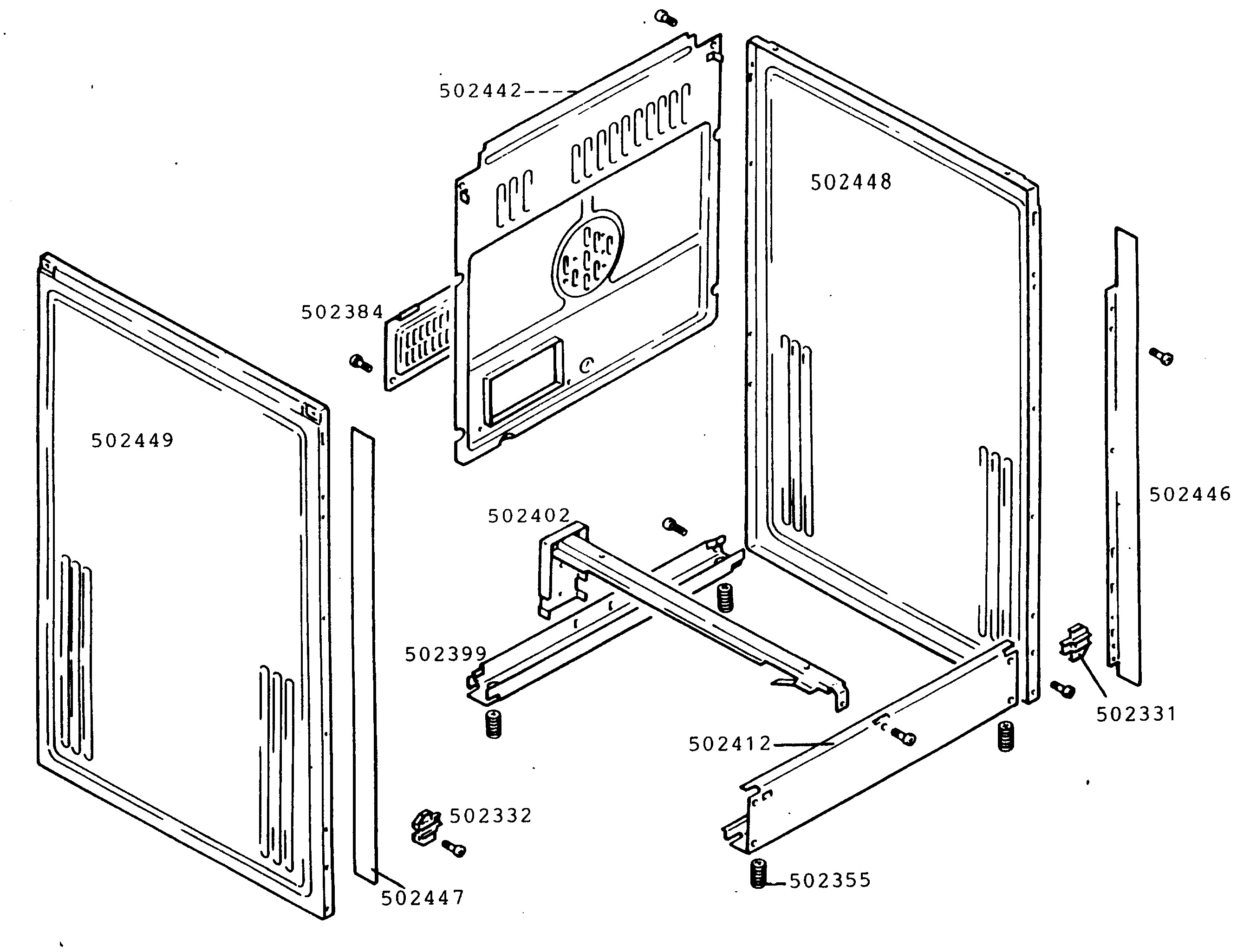 502442

502448

502384

502449

502446

502402

502399

502331

502412

502332

502355

502447