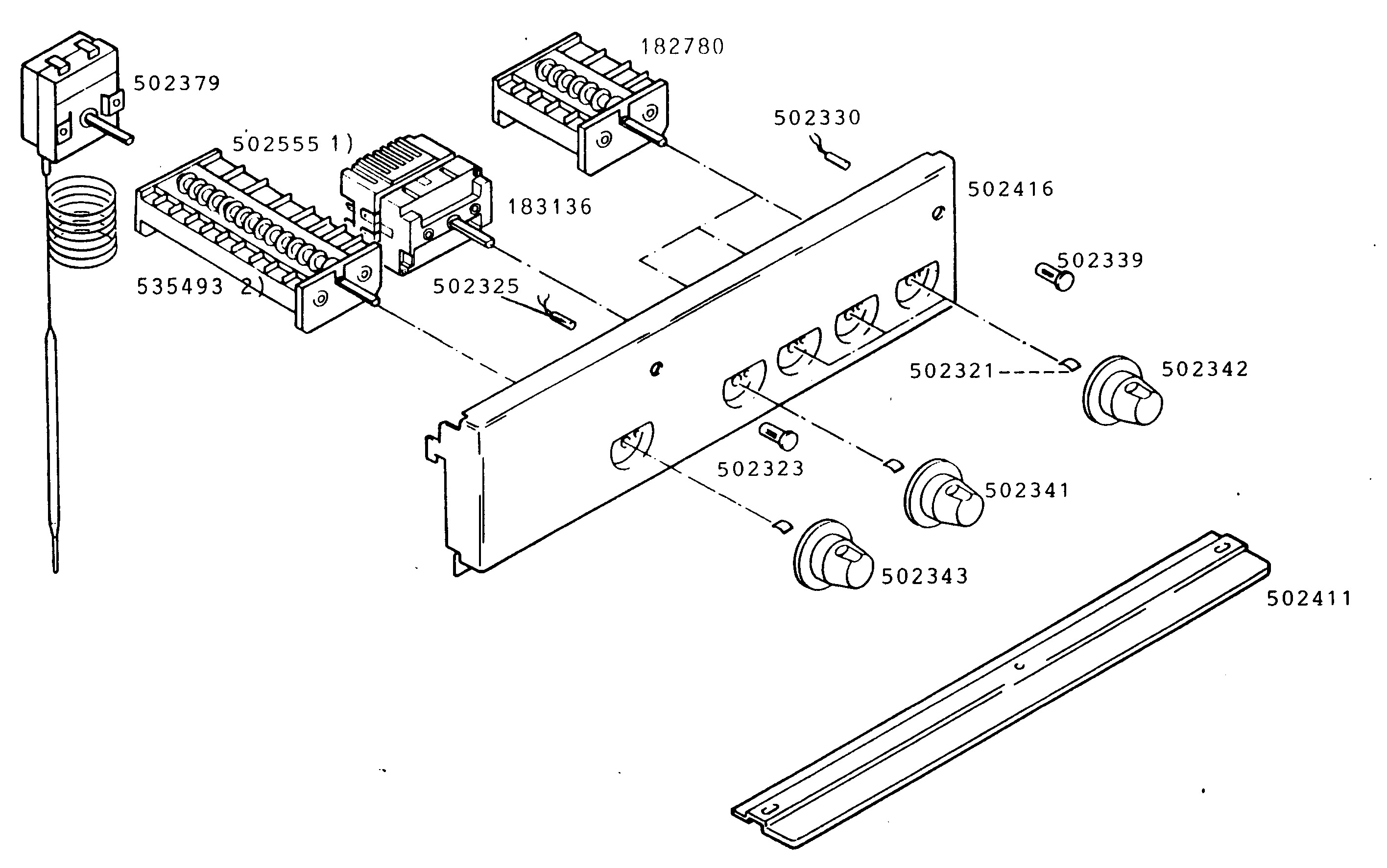 182780
502379
502330
502555 1)
502416
183136
502339
535493 2)
502325
502321
502342
502323
502341
502343
502411