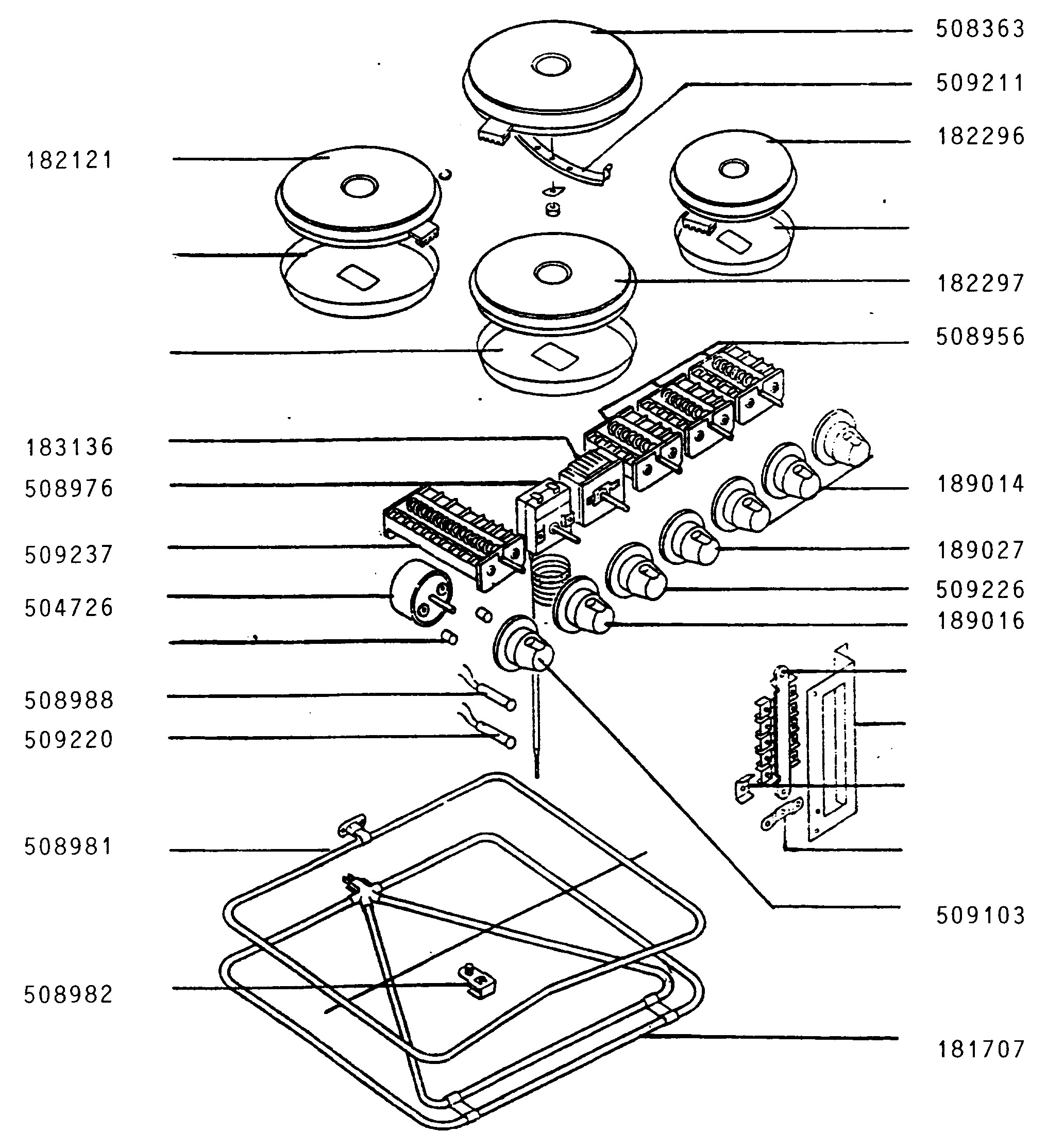 508363
509211
182296
182121
182297
508956
183136
508976
189014
509237
189027
509226
504726
189016
508988
509220
508981
509103
508982
181707