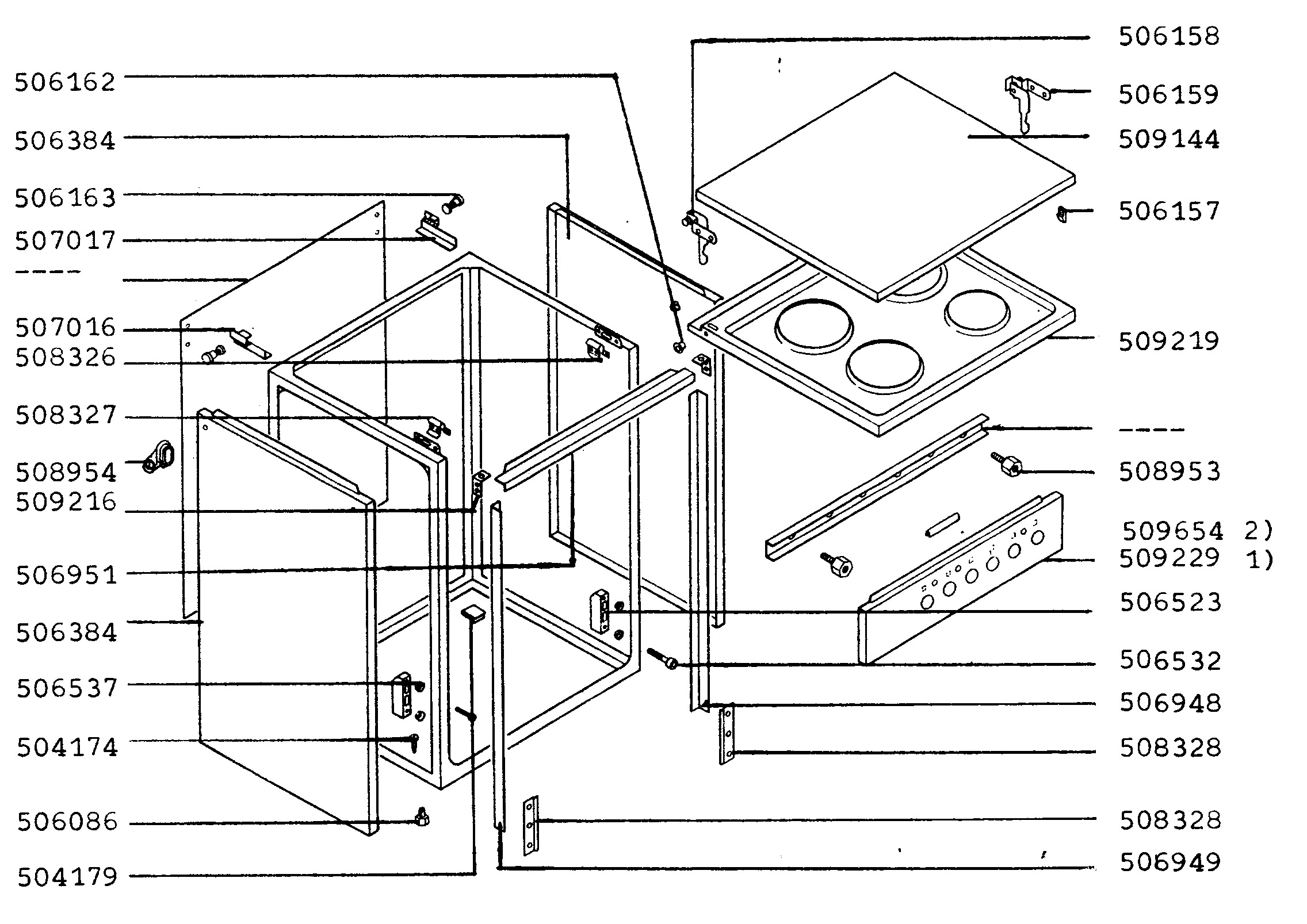 506162
506384
506163
507017
----
507016
508326
508327
508954
509216
506951
506384
506537
504174
506086
504179

506158
506159
509144
506157
509219
----
508953
509654 2)
509229 1)
506523
506532
506948
508328
508328
506949