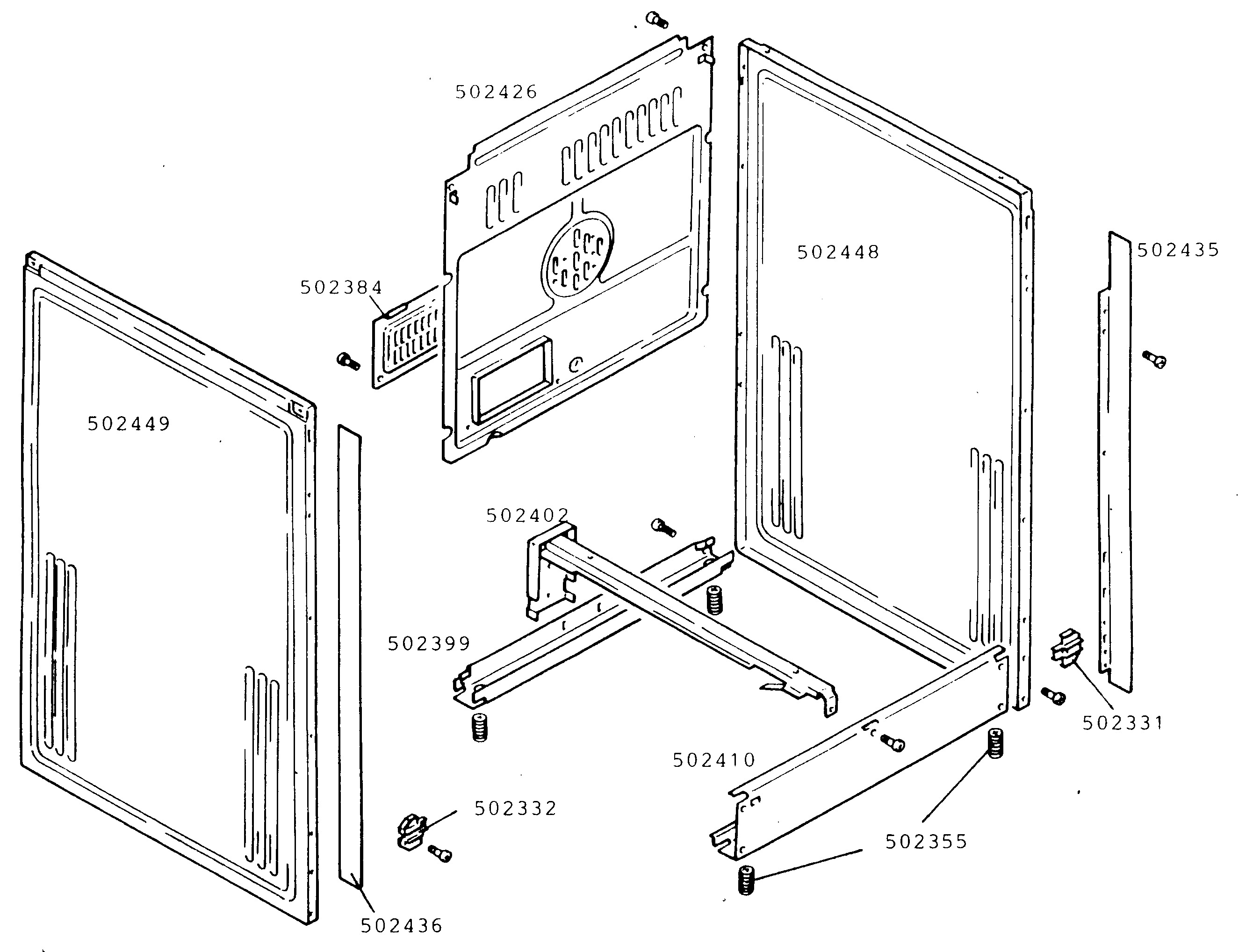 502426

502448

502435

502384

502449

502402

502399

502331

502410

502332

502355

502436