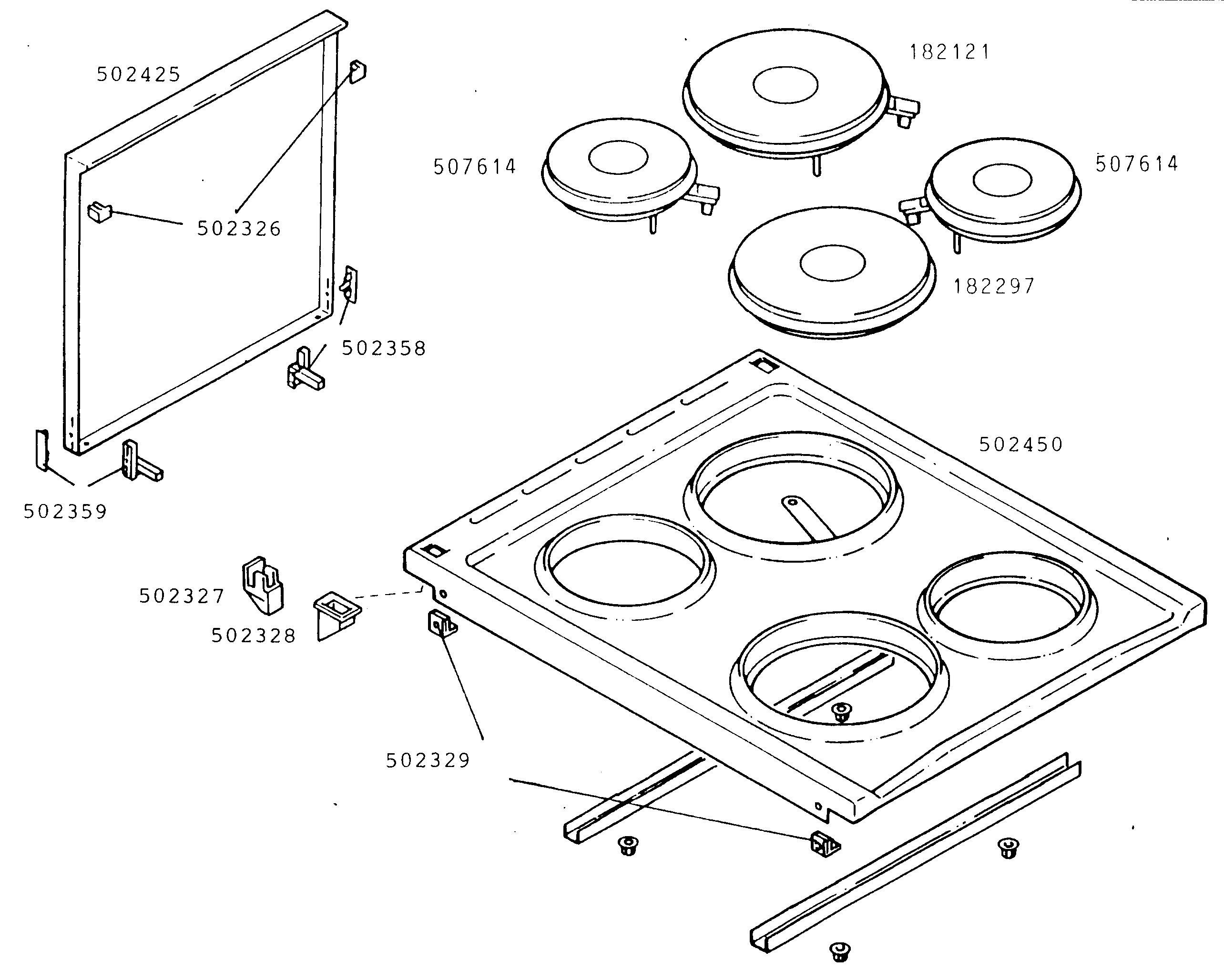 502425

182121

507614

507614

502326

182297

502358

502450

502359

502327

502328

502329