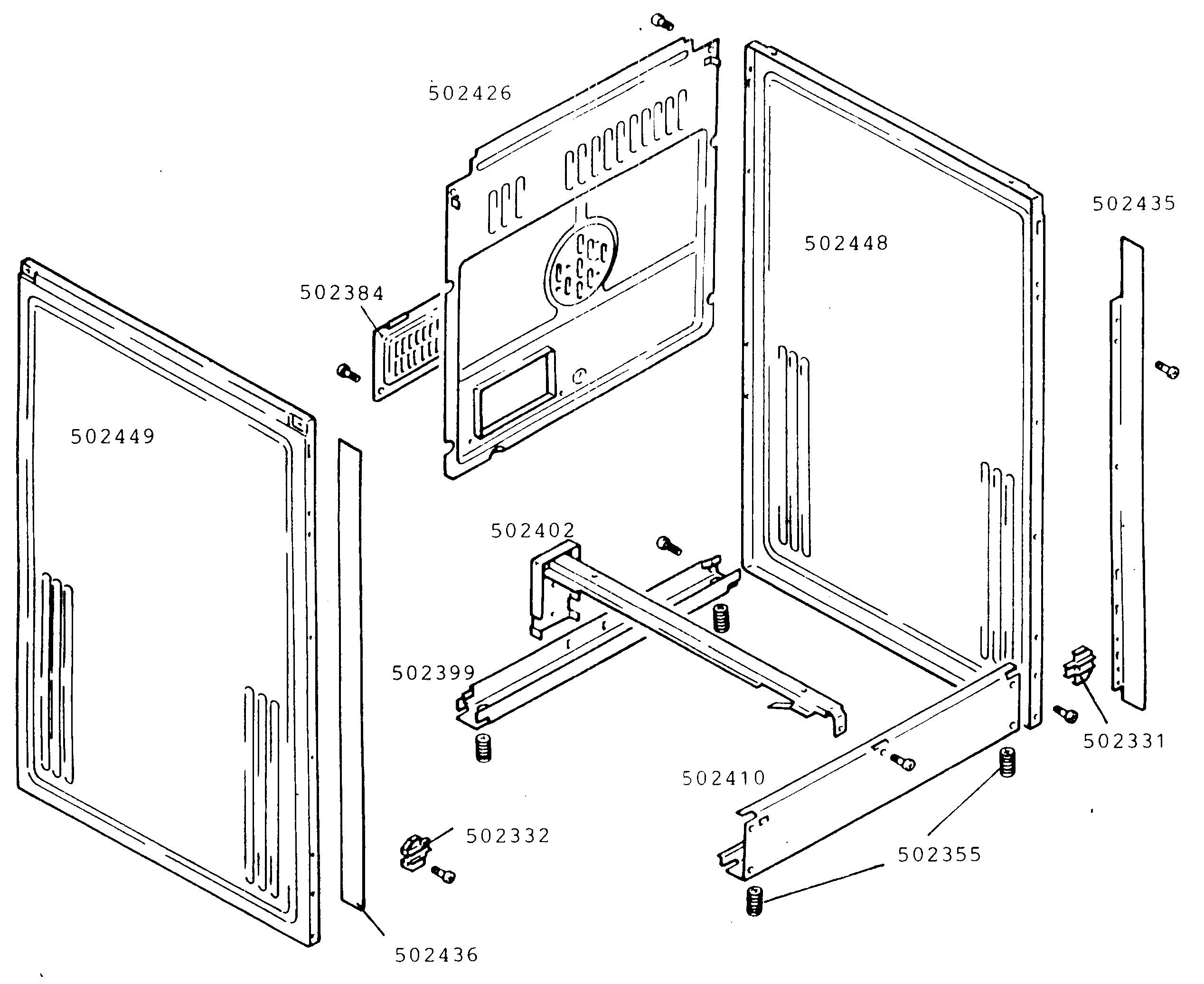 502426

502435

502448

502384

502449

502402

502399

502331

502410

502332

502355

502436