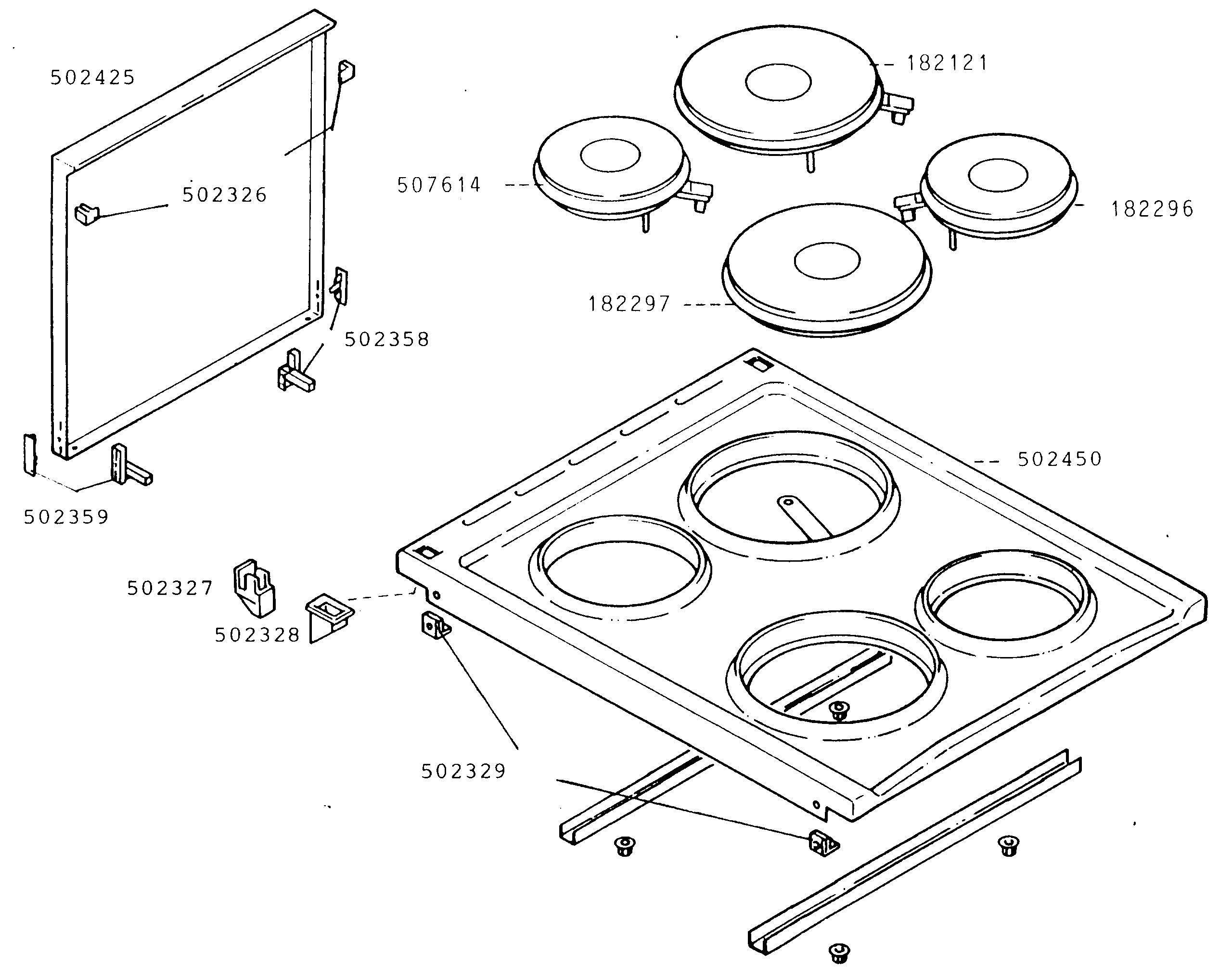 502425

182121

502326

507614

182296

182297

502358

502450

502359

502327

502328

502329