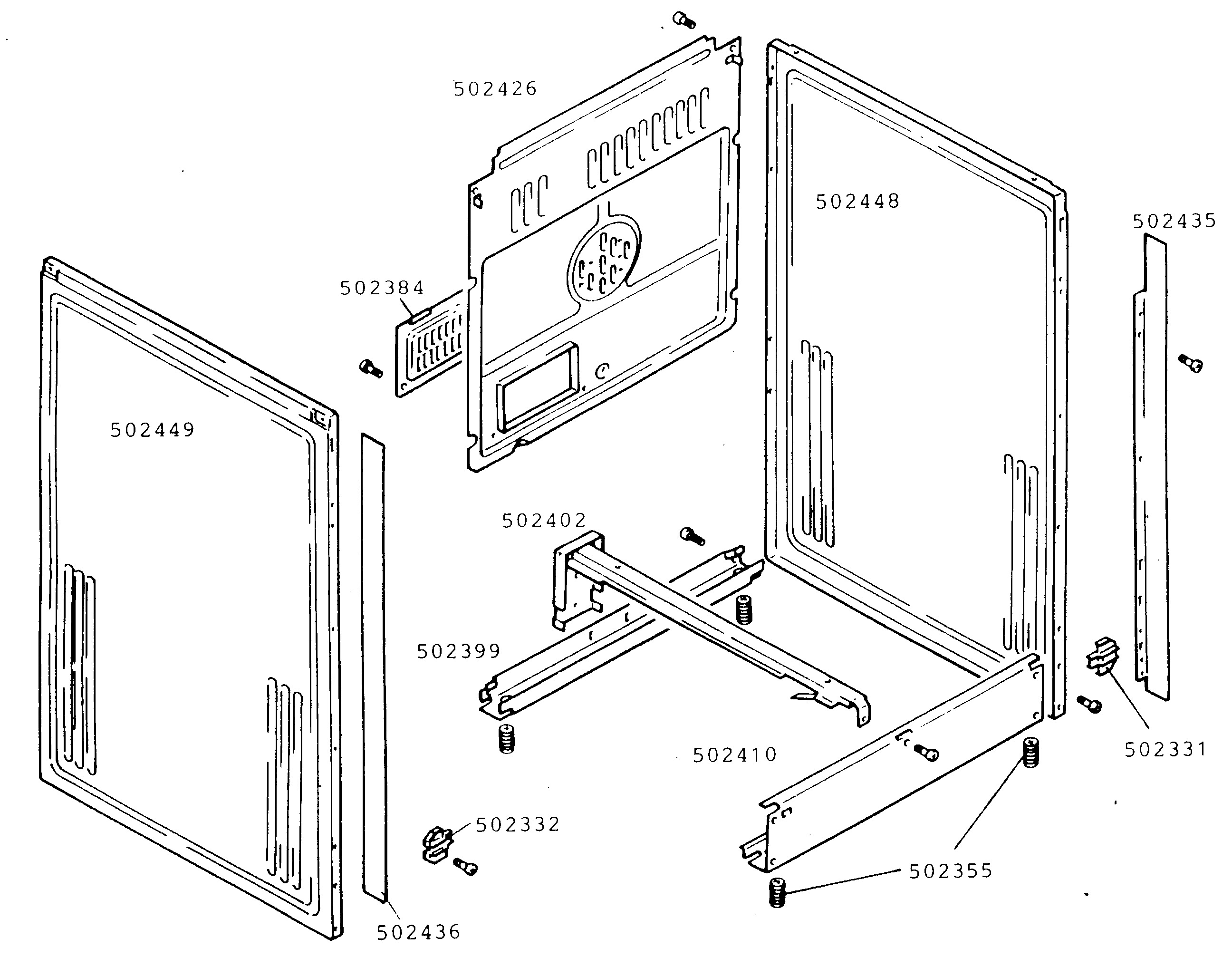 502426

502448

502435

502384

502449

502402

502399

502410

502331

502332

502355

502436