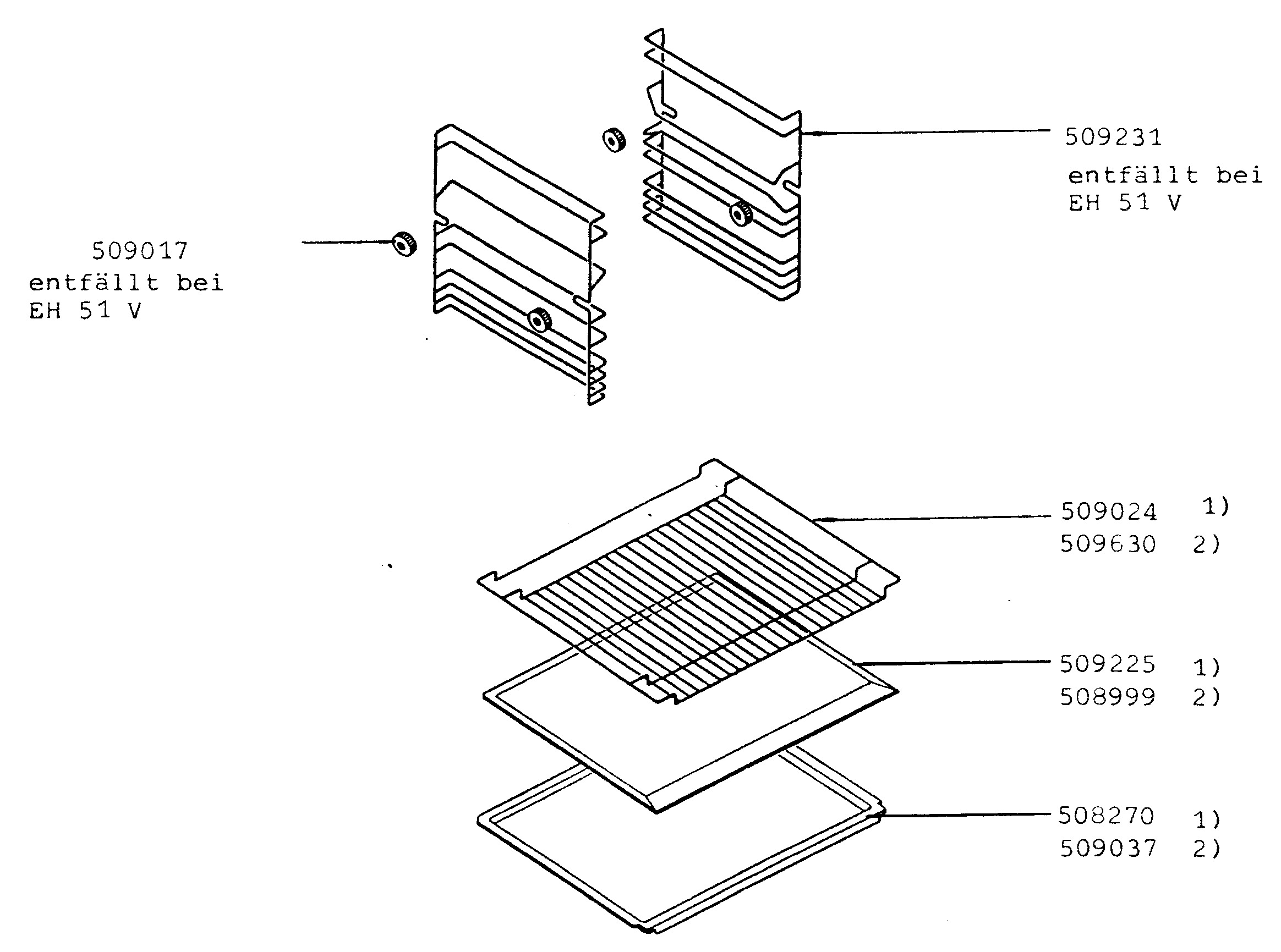 509231
entfällt bei
EH 51 V

509017
entfällt bei
EH 51 V

509024 1)
509630 2)

509225 1)
508999 2)

508270 1)
509037 2)