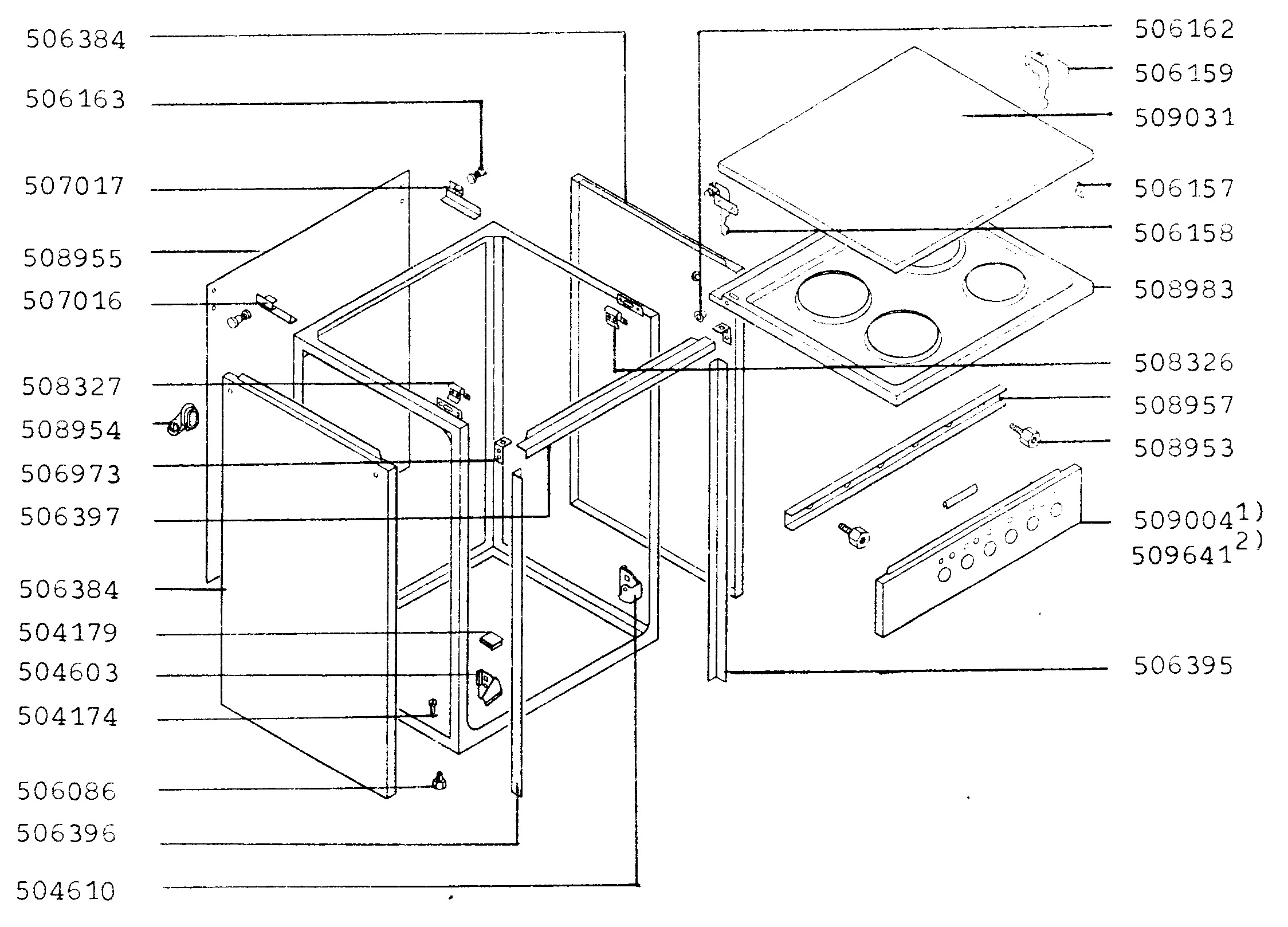 506384
506163
507017
508955
507016
508327
508954
506973
506397
506384
504179
504603
504174
506086
506396
504610

506162
506159
509031
506157
506158
508983
508326
508957
508953
509004$^{1)}$
509641$^{2)}$
506395